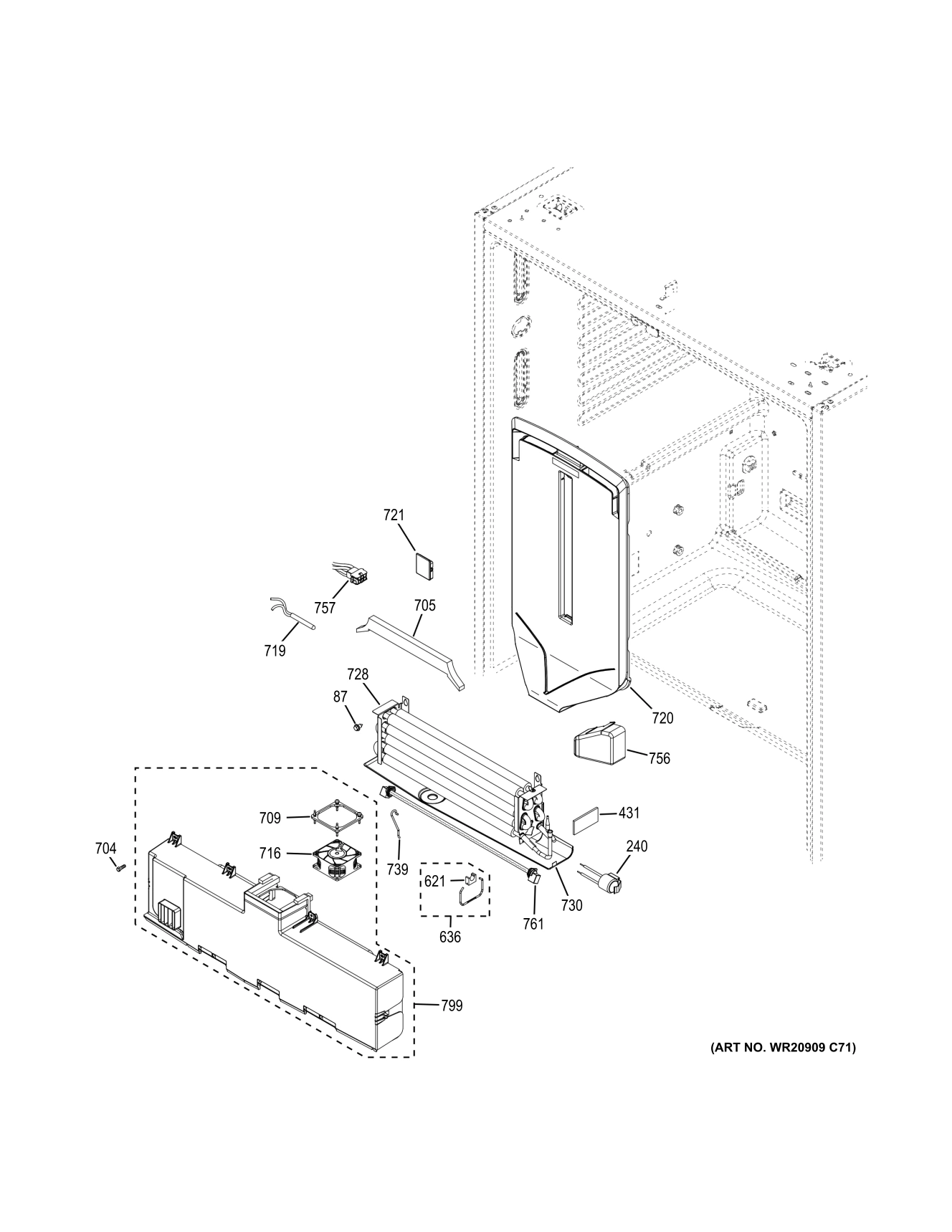 721
757
705
719
728
87
720
756
709
431
704
716
739
240
621
730
761
636
799
(ART NO. WR20909 C71)