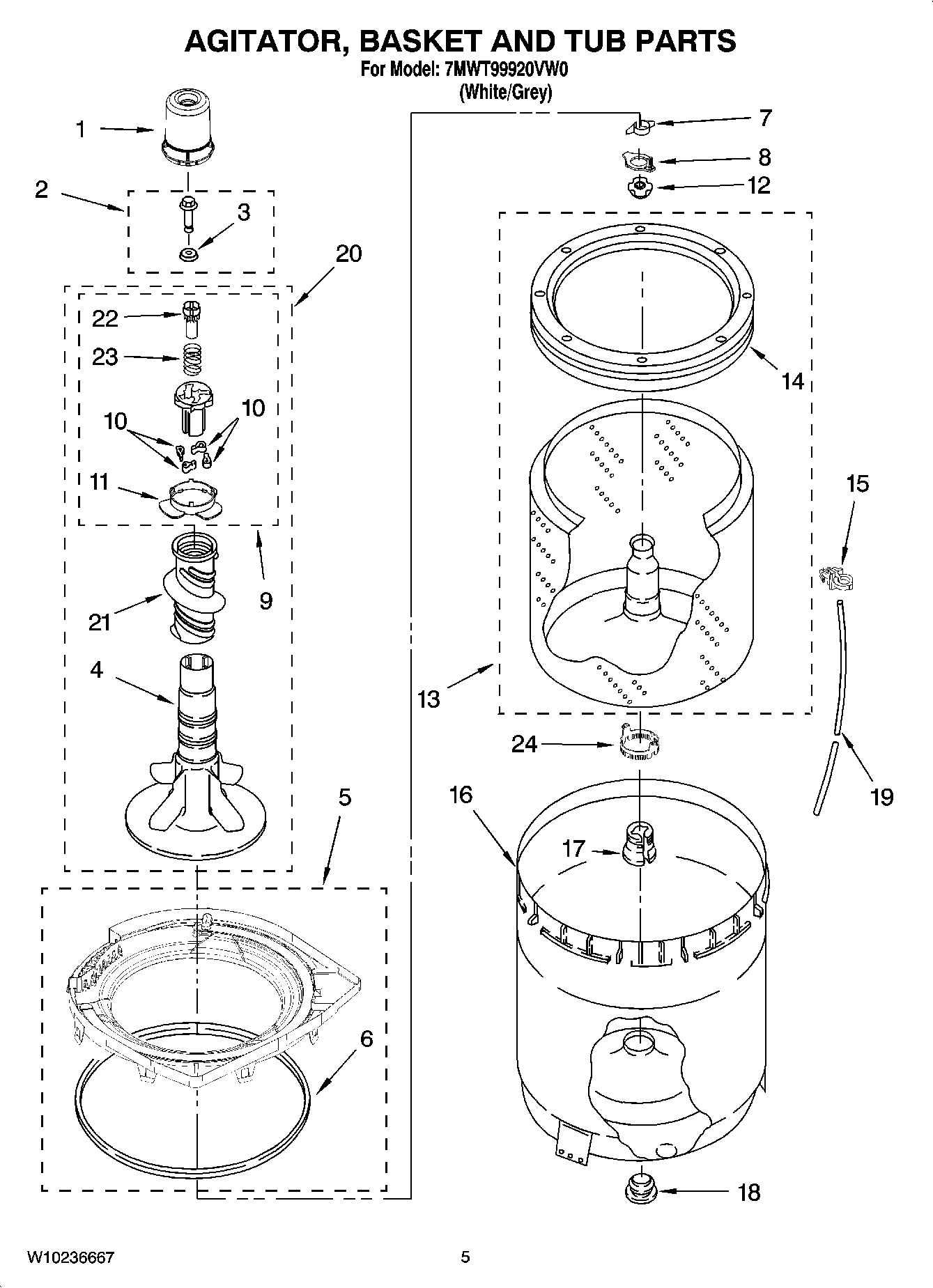 AGITATOR, BASKET AND TUB PARTS
For Model: 7MWT99920VW0
(White/Grey)

1
2
3
20
22
23
10
10
11
9
21
4
5
6
7
8
12
14
15
13
24
19
16
17
18

W10236667

5