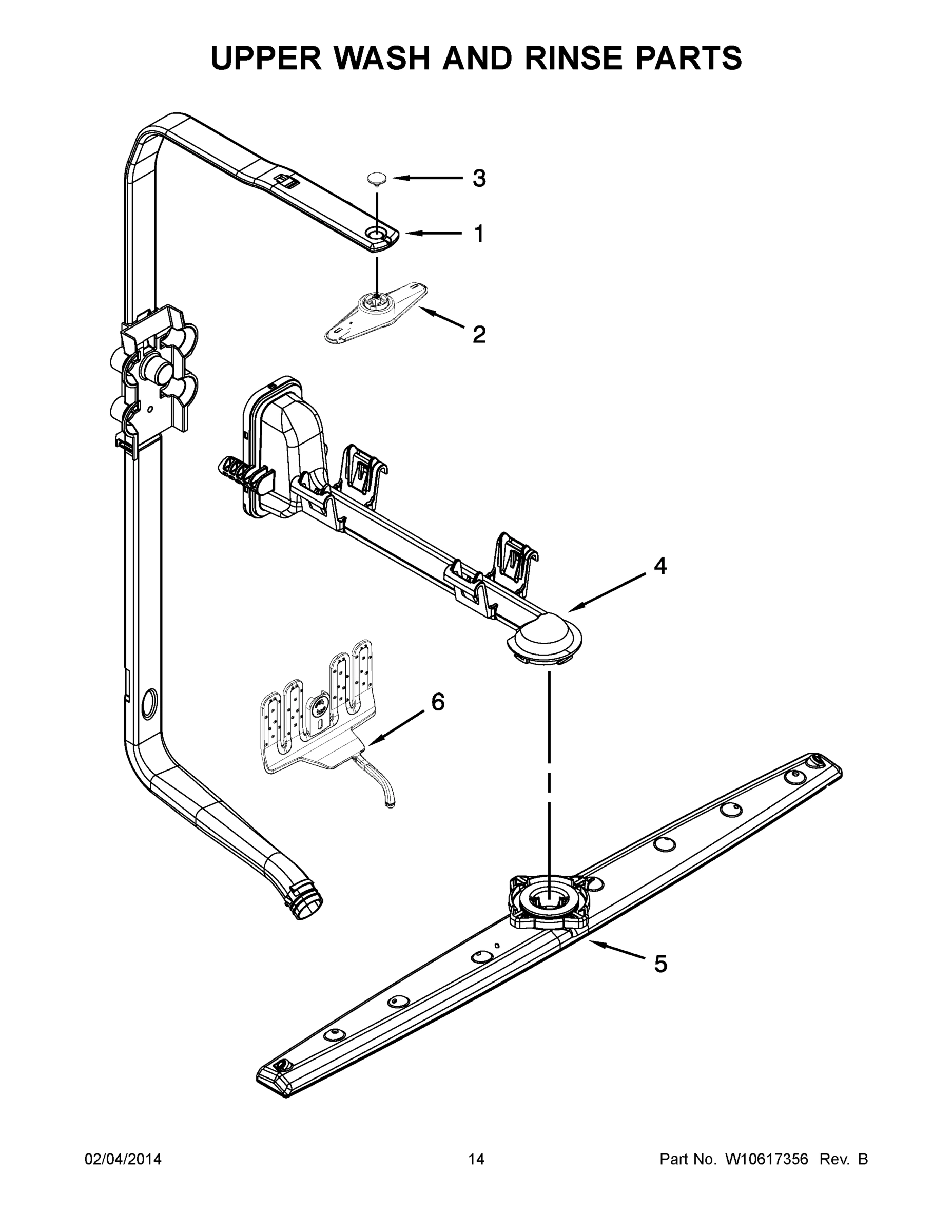 UPPER WASH AND RINSE PARTS

3

1

2

4

6

5

02/04/2014

14

Part No. W10617356 Rev. B