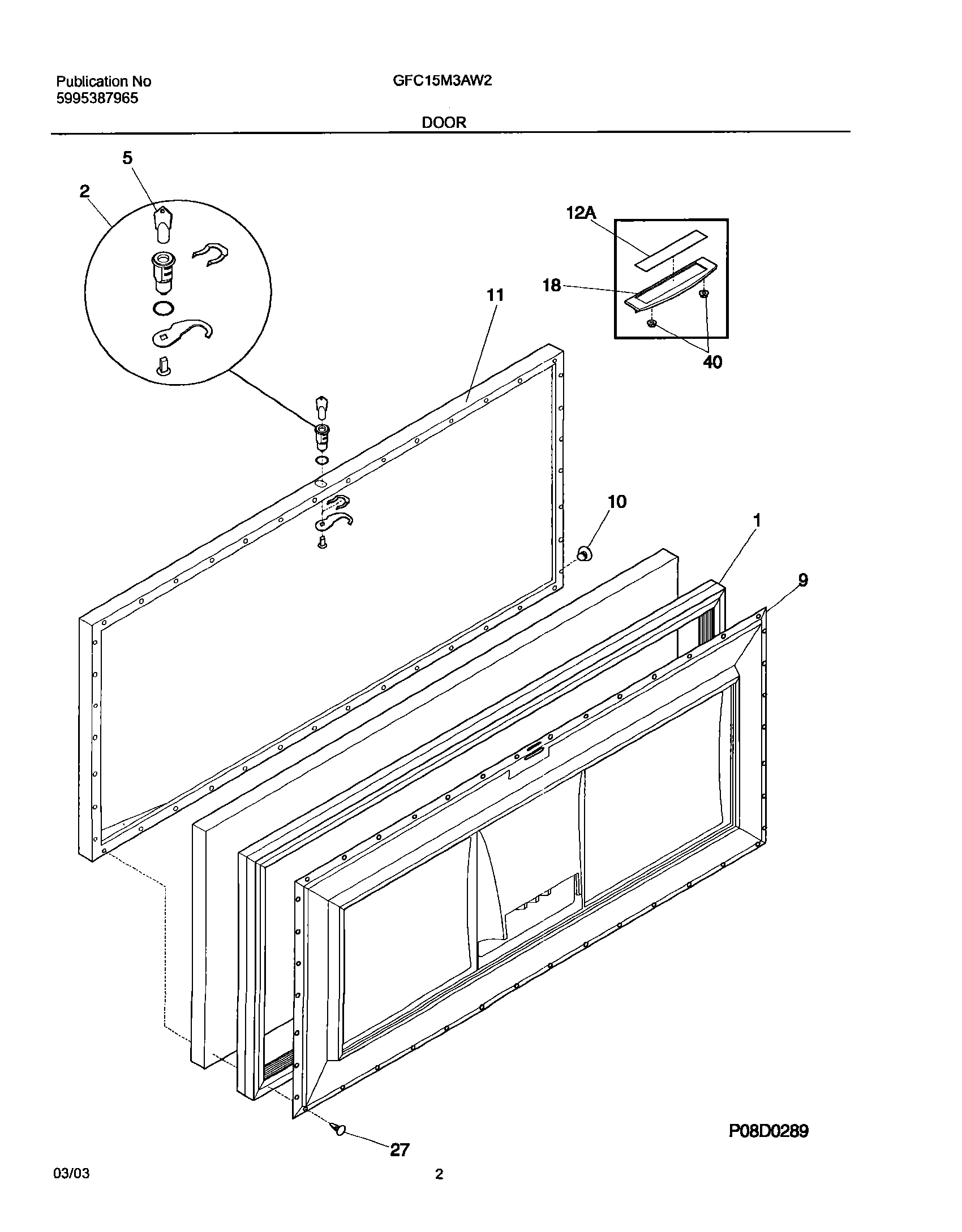 Publication No
5995387965

GFC15M3AW2

DOOR

5
2
12A
18
11
40
10
1
9
27

P08D0289

03/03

2