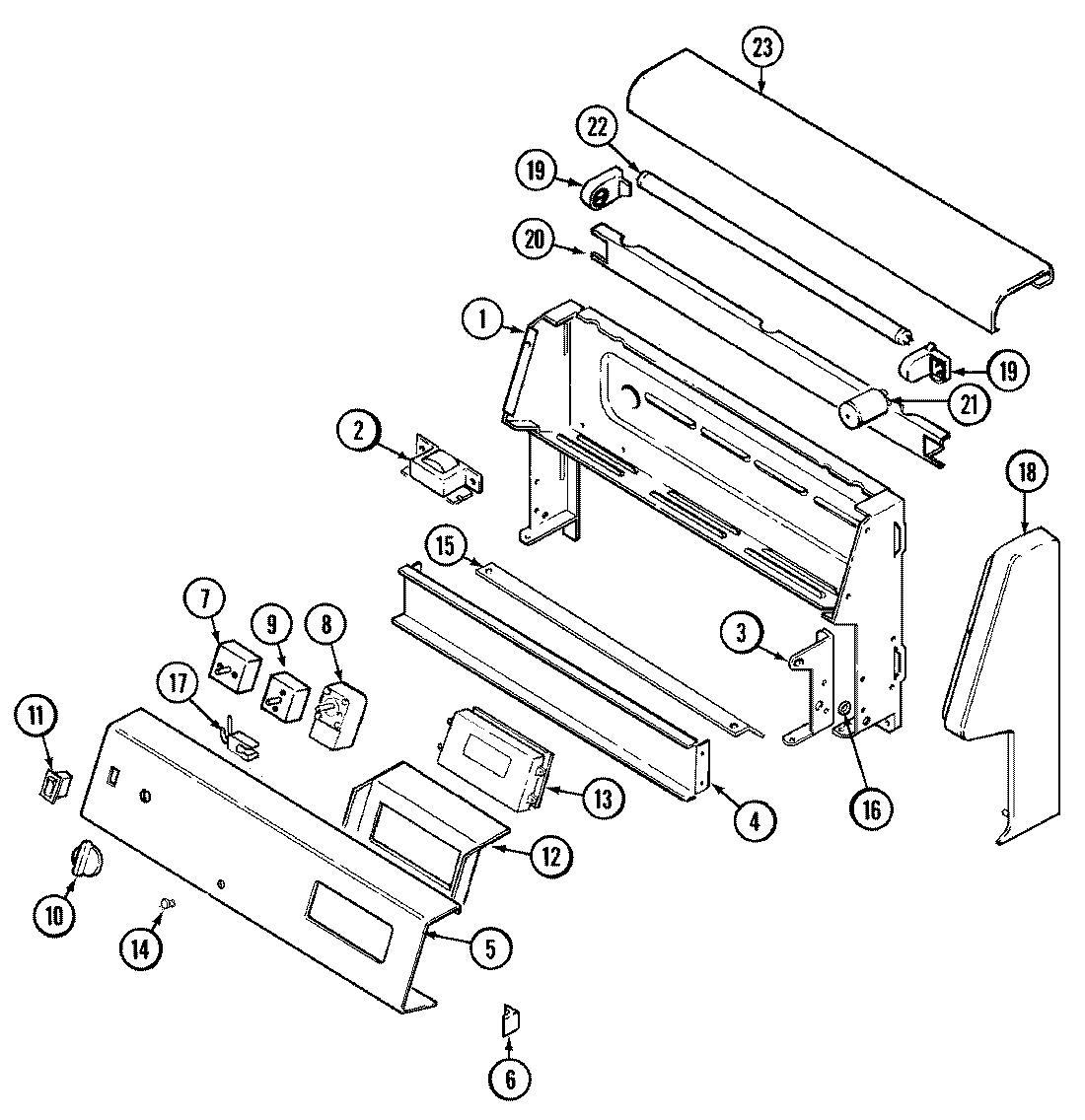 23
22
19
20
1
19
21
2
18
15
7
9
8
3
17
11
16
13
4
12
10
14
5
6