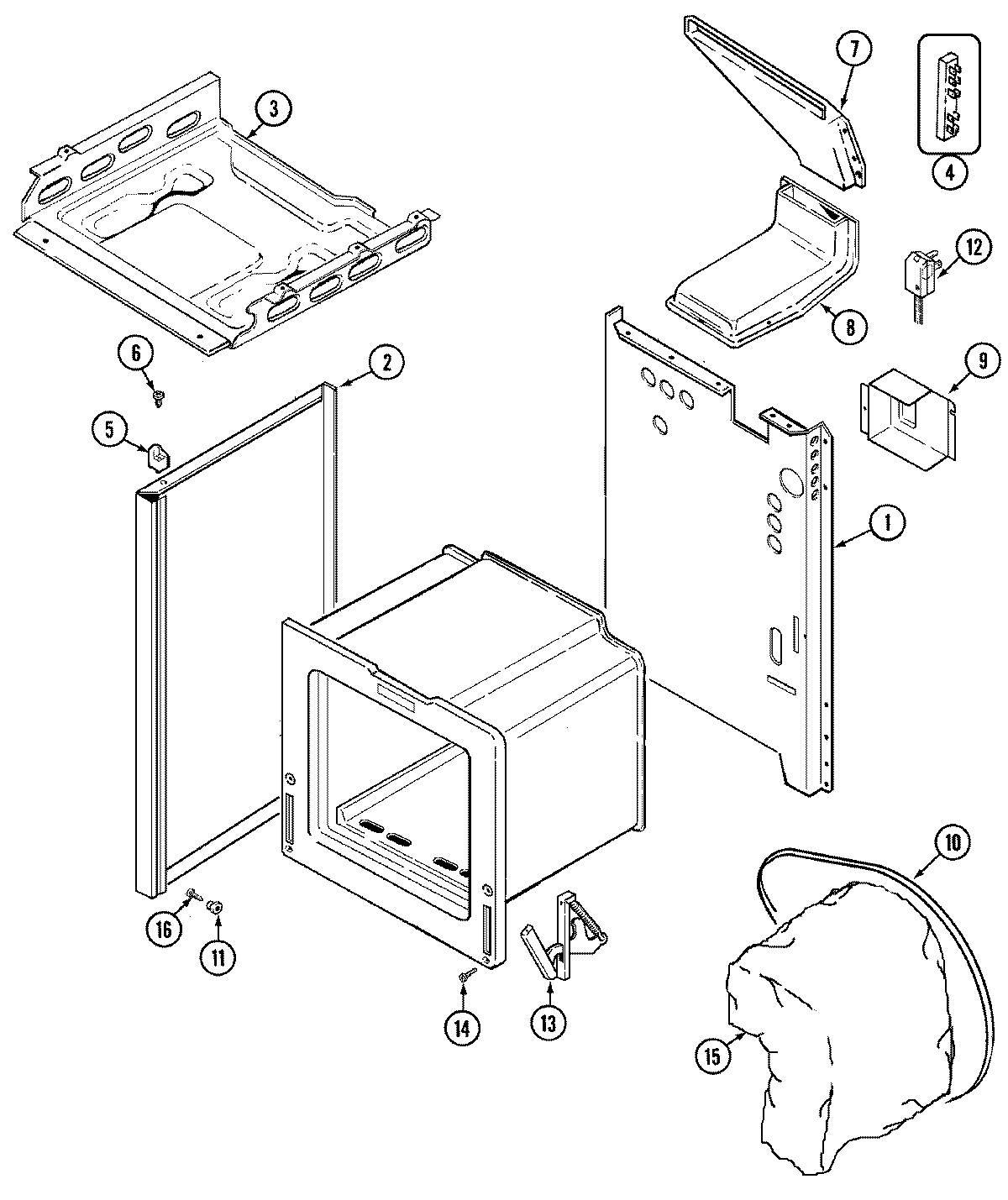 3
7
4
12
8
6
2
9
5
1
10
16
11
14
13
15