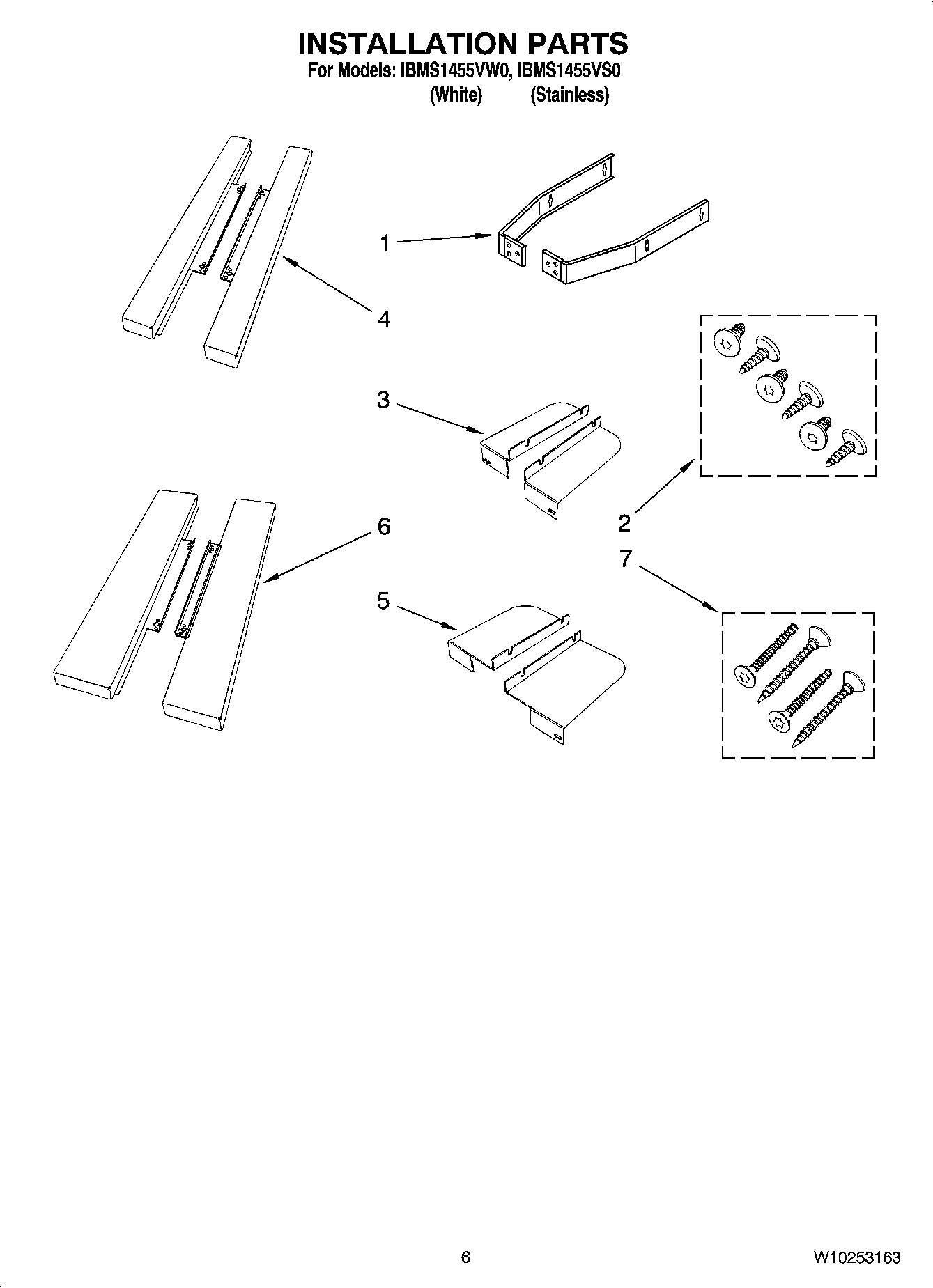 INSTALLATION PARTS
For Models: IBMS1455VW0, IBMS1455VS0
(White) (Stainless)

1

4

3

2

6

7

5

6

W10253163