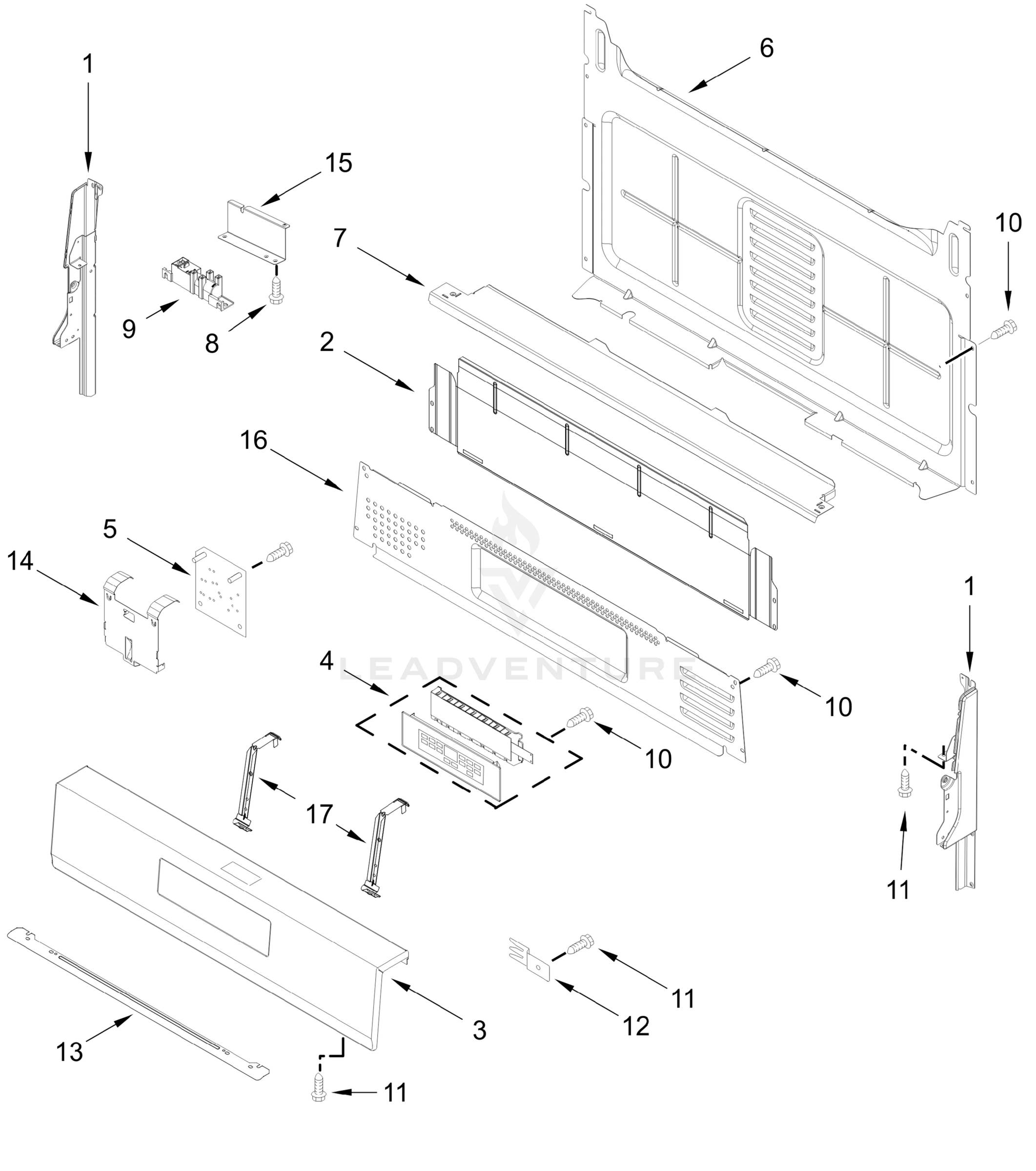 1
6
15
7
10
9
8
2
16
5
14
1
4
LEADVENTURE
10
10
17
11
11
12
3
13
11