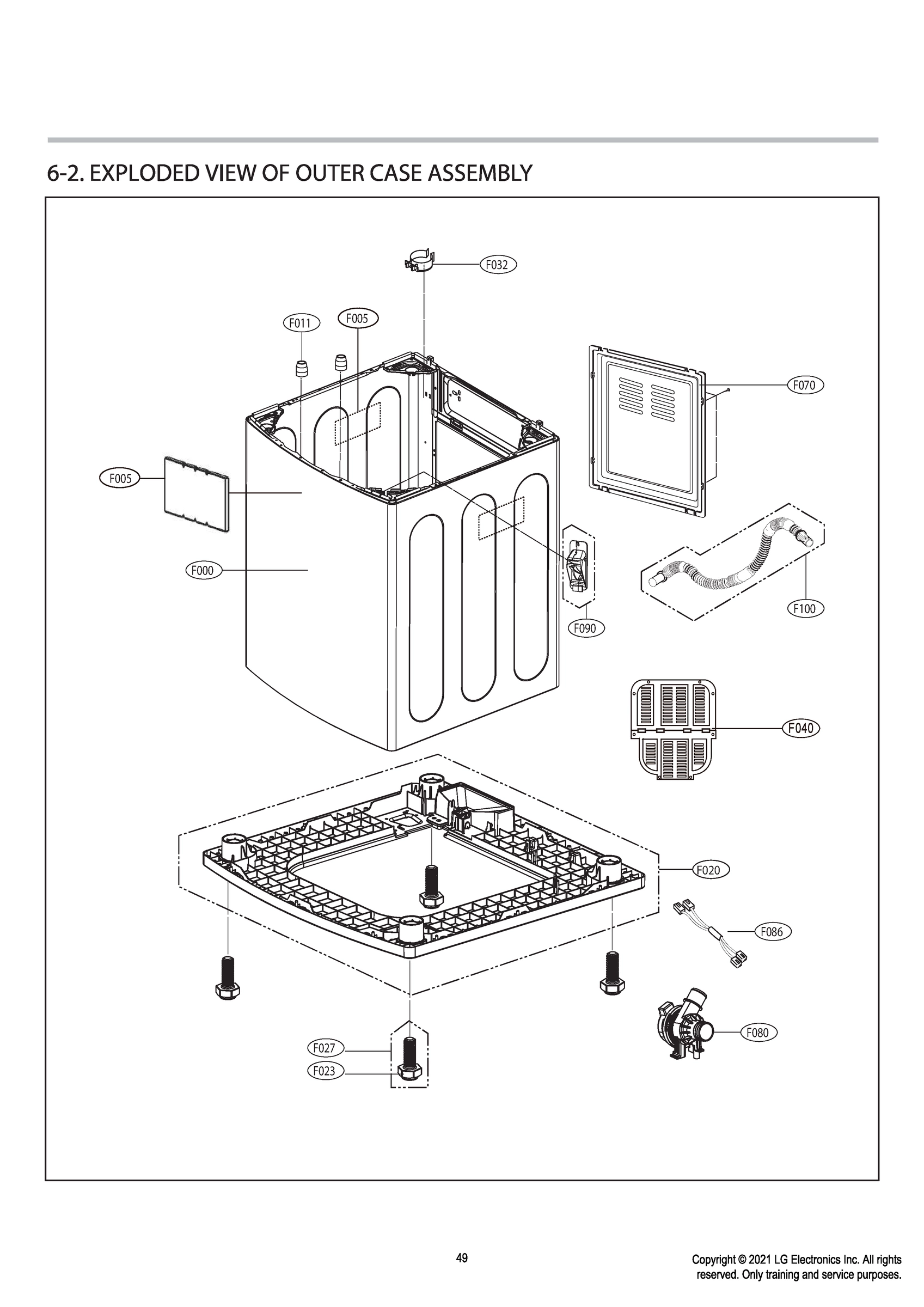 6-2. EXPLODED VIEW OF OUTER CASE ASSEMBLY

F032

F011

F005

F070

F005

F000

F090

F100

F040

F020

F086

F080

F027

F023

49

Copyright © 2021 LG Electronics Inc. All rights reserved. Only training and service purposes.