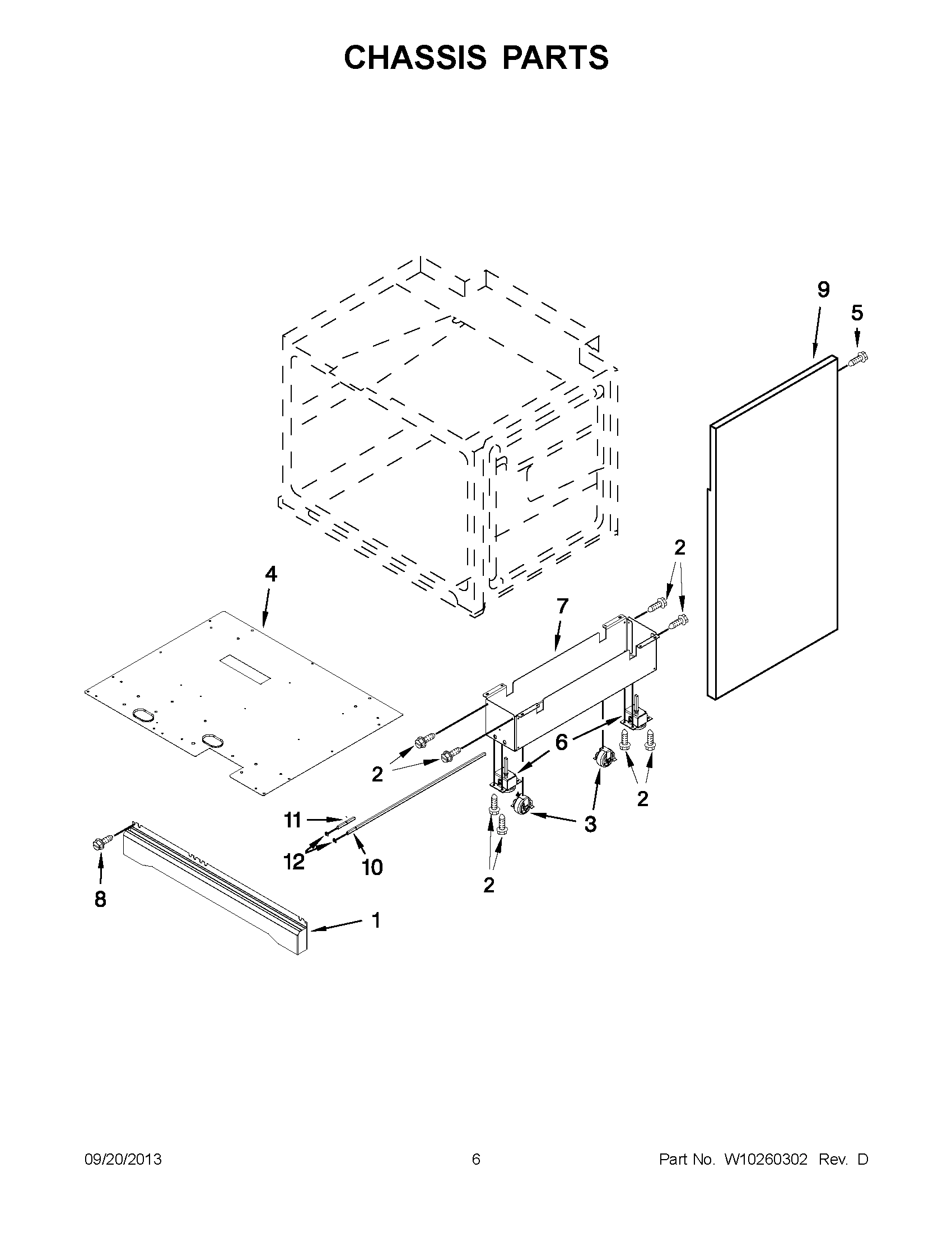 CHASSIS PARTS

9
5
2
4
7
6
2
2
3
11
12
10
2
8
1

09/20/2013
6
Part No. W10260302 Rev. D