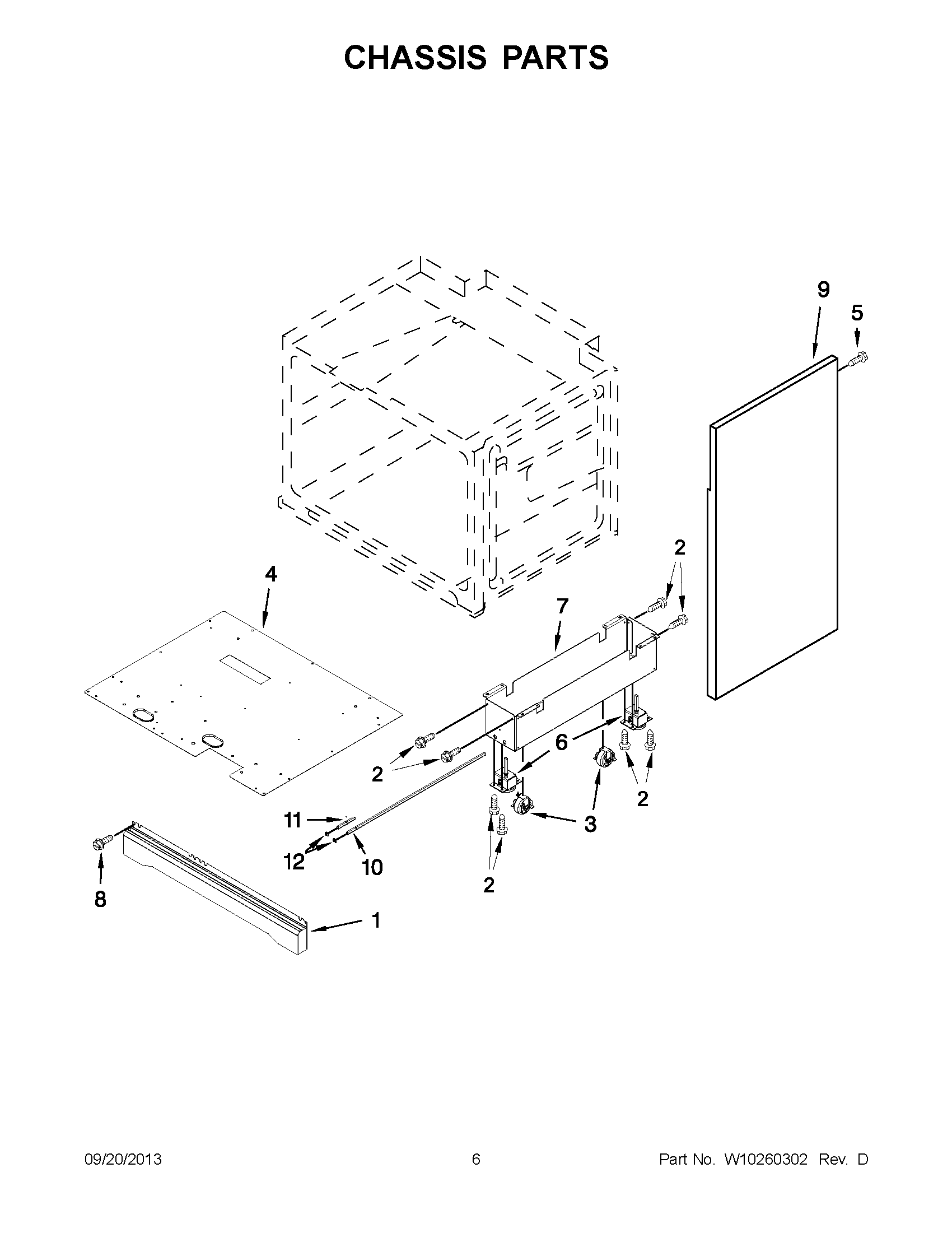 CHASSIS PARTS

9
5
2
4
7
6
2
2
3
11
12
10
2
8
1

09/20/2013 6 Part No. W10260302 Rev. D