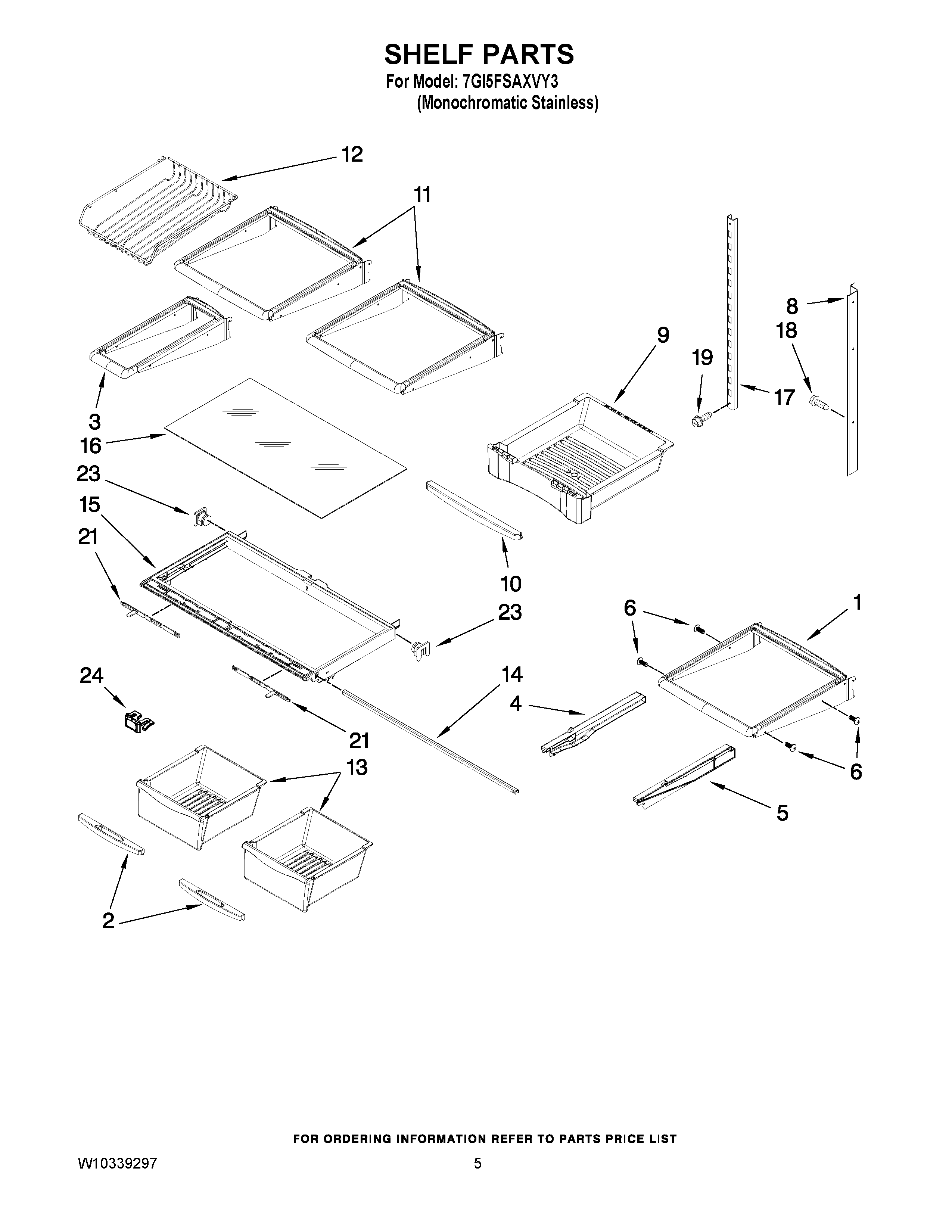 SHELF PARTS
For Model: 7GI5FSAXVY3
(Monochromatic Stainless)

12
11
8
18
9
19
17
3
16
23
15
21
10
23
6
1
24
14
4
21
13
6
5
2

FOR ORDERING INFORMATION REFER TO PARTS PRICE LIST

W10339297
5