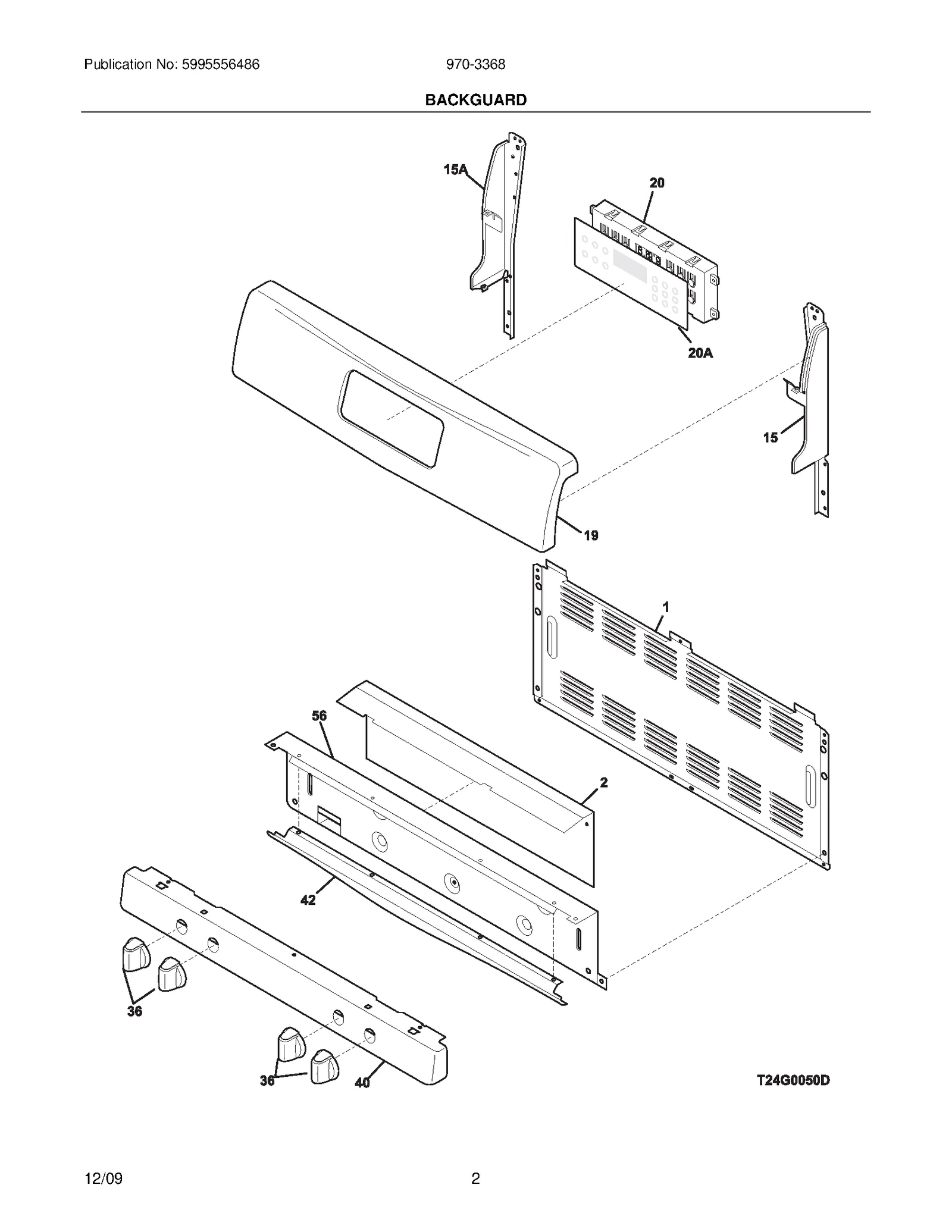 Publication No: 5995556486

970-3368

BACKGUARD

15A

20

20A

15

19

1

56

2

42

36

36

40

T24G0050D

12/09

2