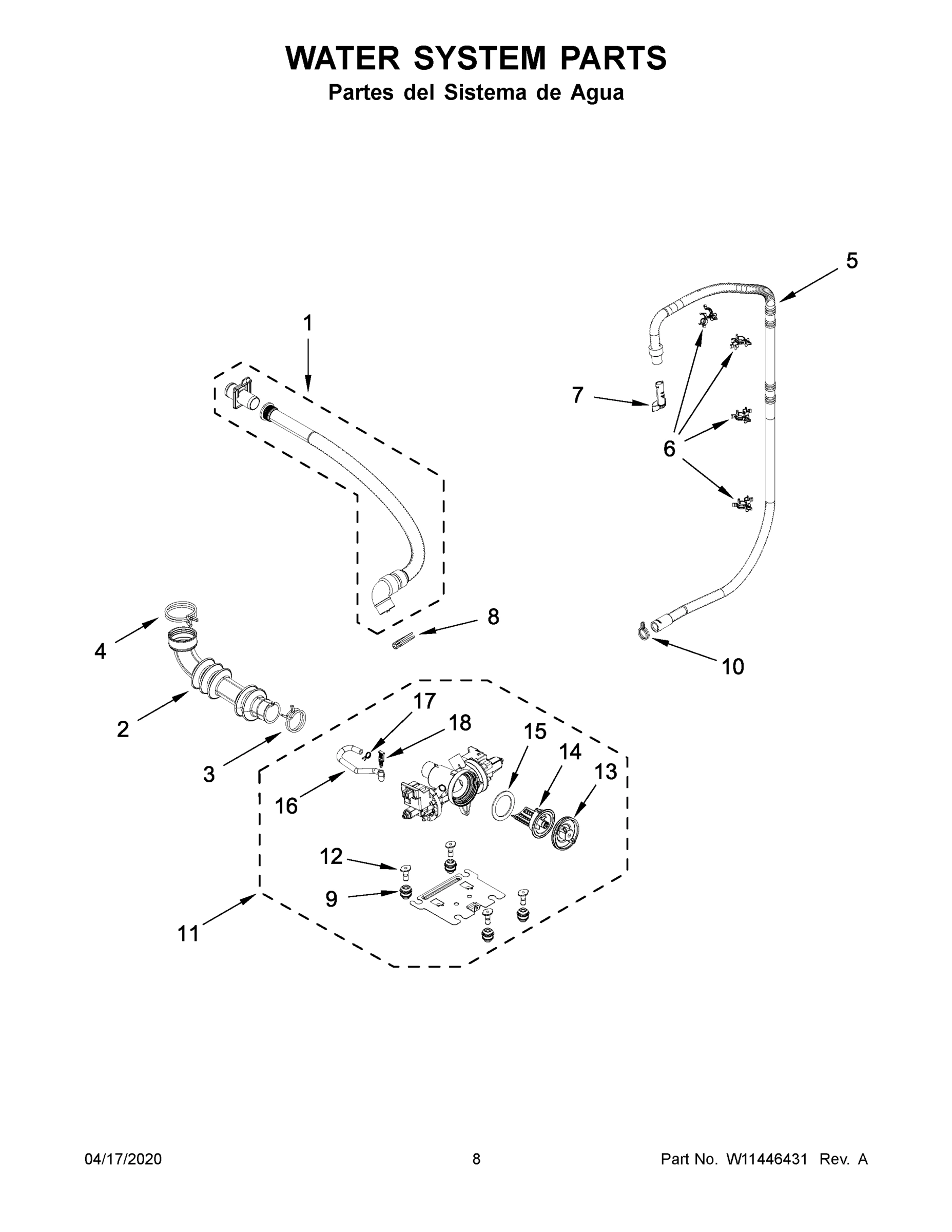 WATER SYSTEM PARTS
Partes del Sistema de Agua

5

1

7

6

8

4

10

2

17

18

15

14

13

3

16

12

9

11

04/17/2020 8 Part No. W11446431 Rev. A