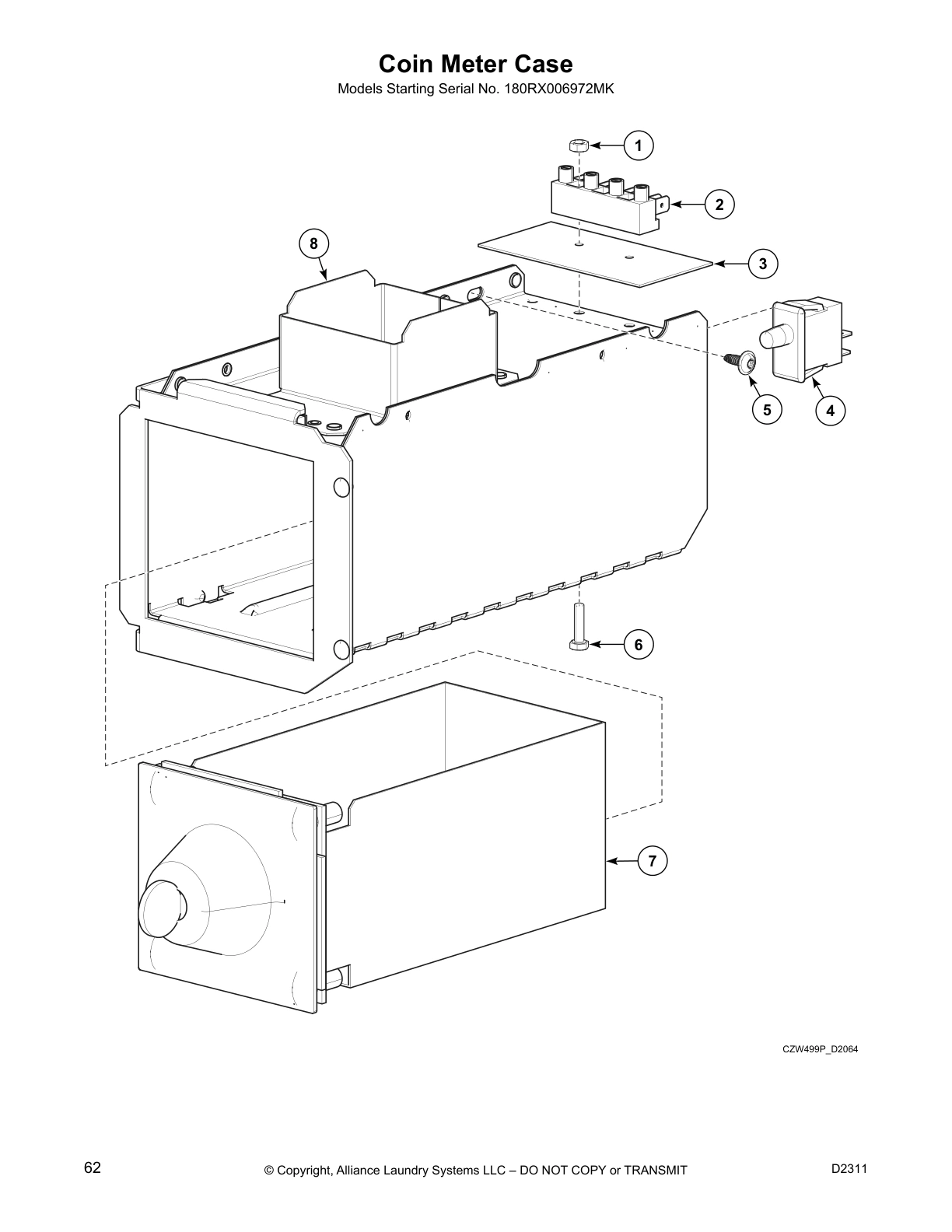 Coin Meter Case
Models Starting Serial No. 180RX006972MK

1
2
8
3
5
4
6
7

CZW499P_D2064

62
© Copyright, Alliance Laundry Systems LLC – DO NOT COPY or TRANSMIT
D2311