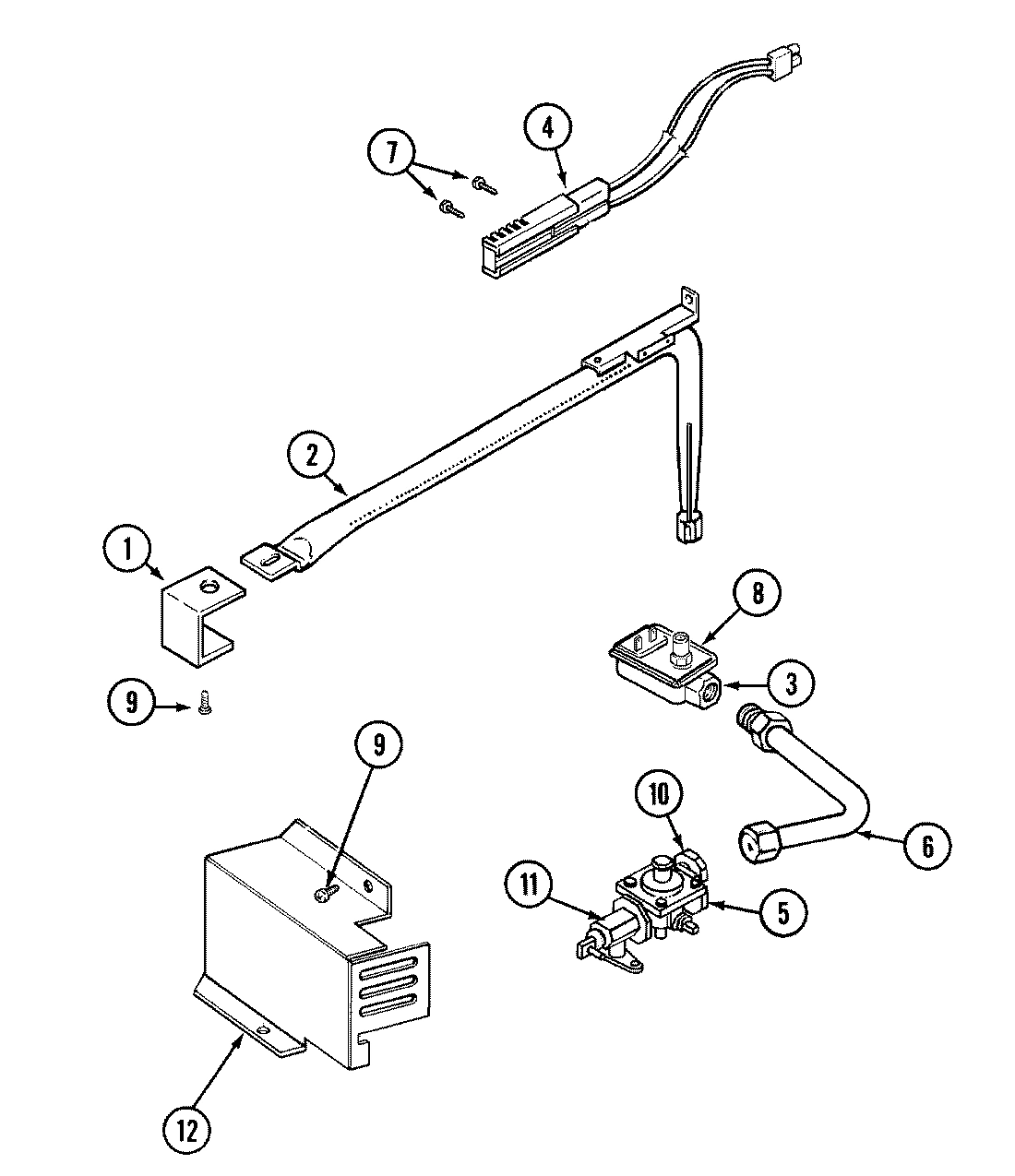 7
4
2
1
8
3
9
9
10
6
11
5
12