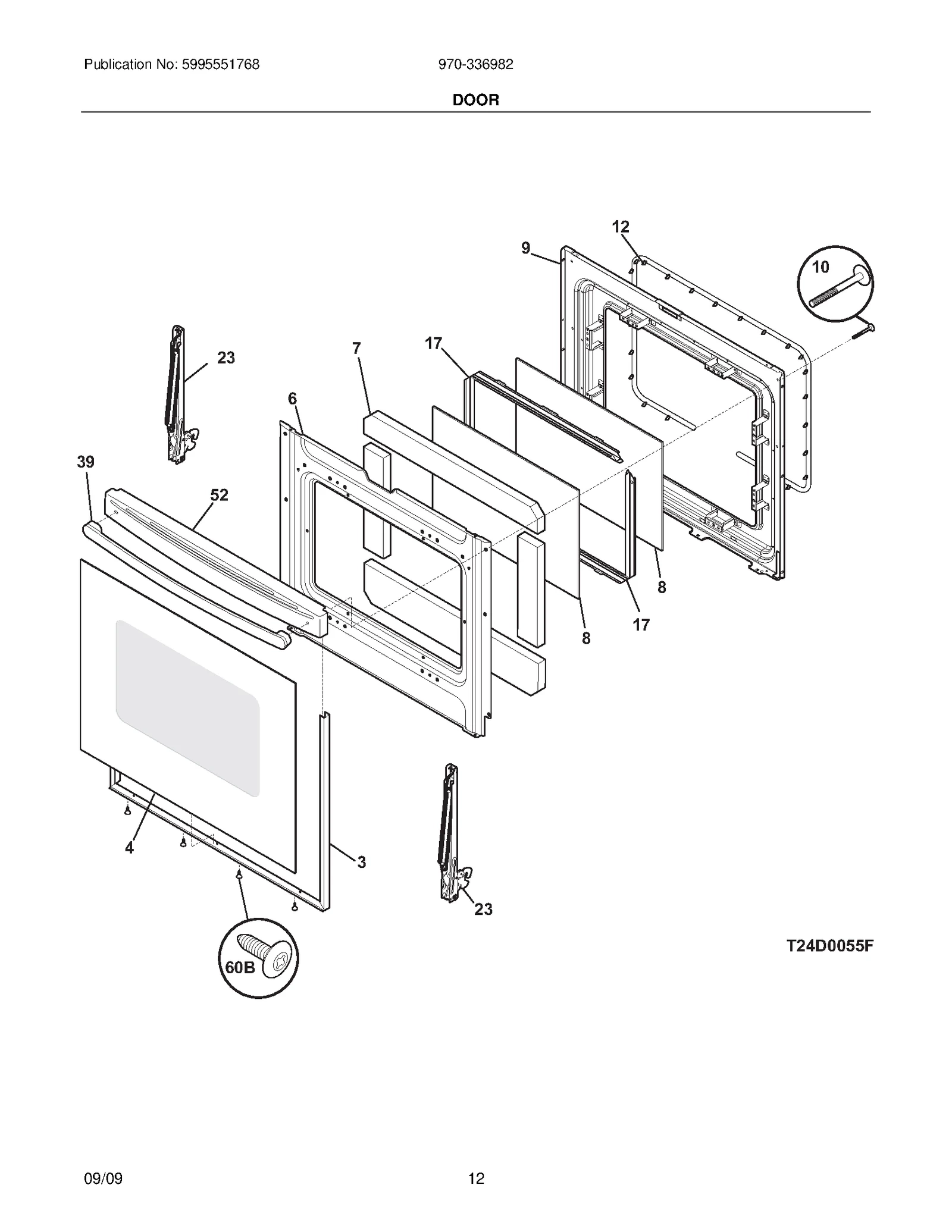 Publication No: 5995551768

970-336982

DOOR

12
9
10
23
7
17
6
39
52
8
17
8
4
3
23
60B

T24D0055F

09/09

12