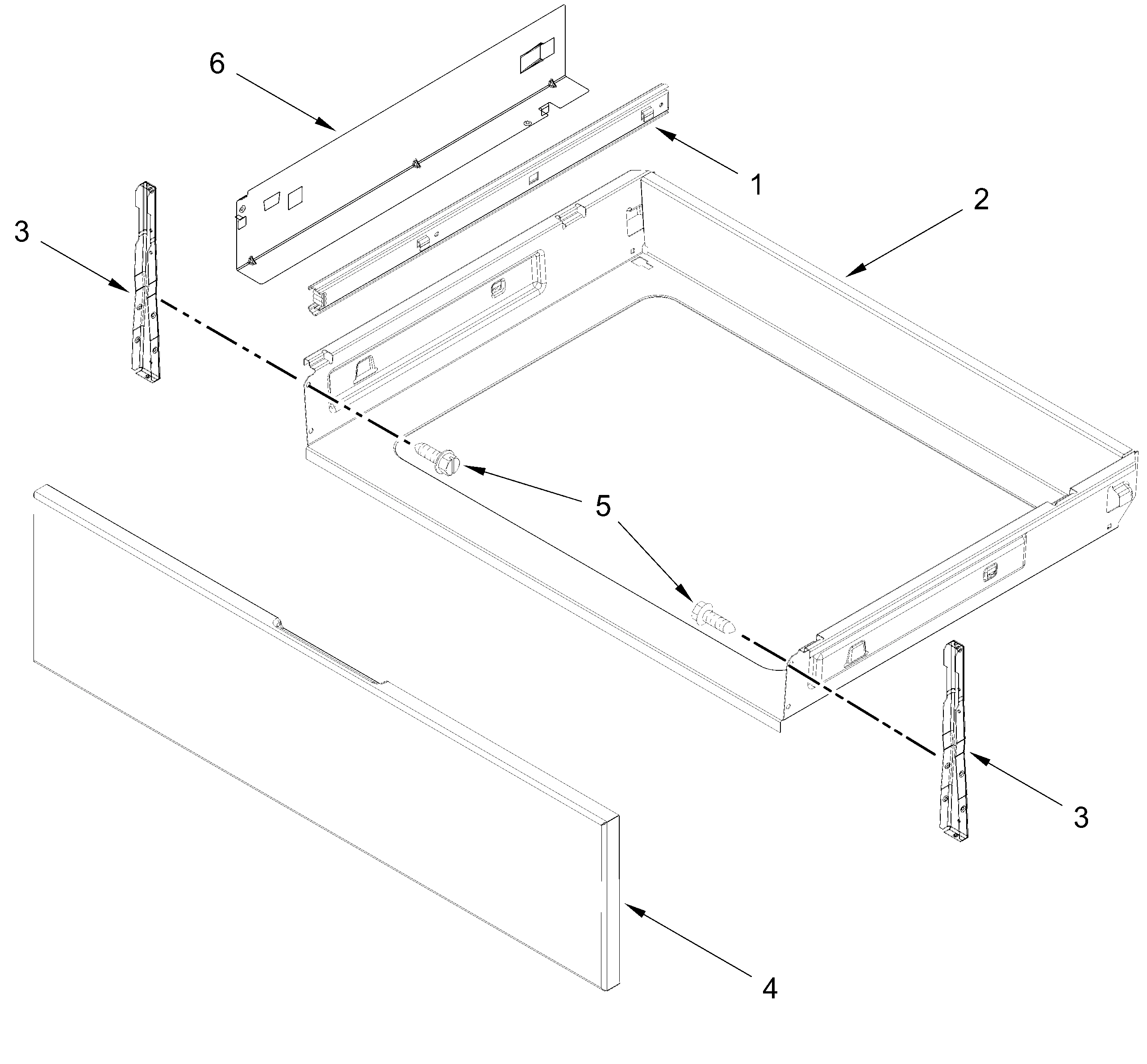 6
1
2
3
5
3
4