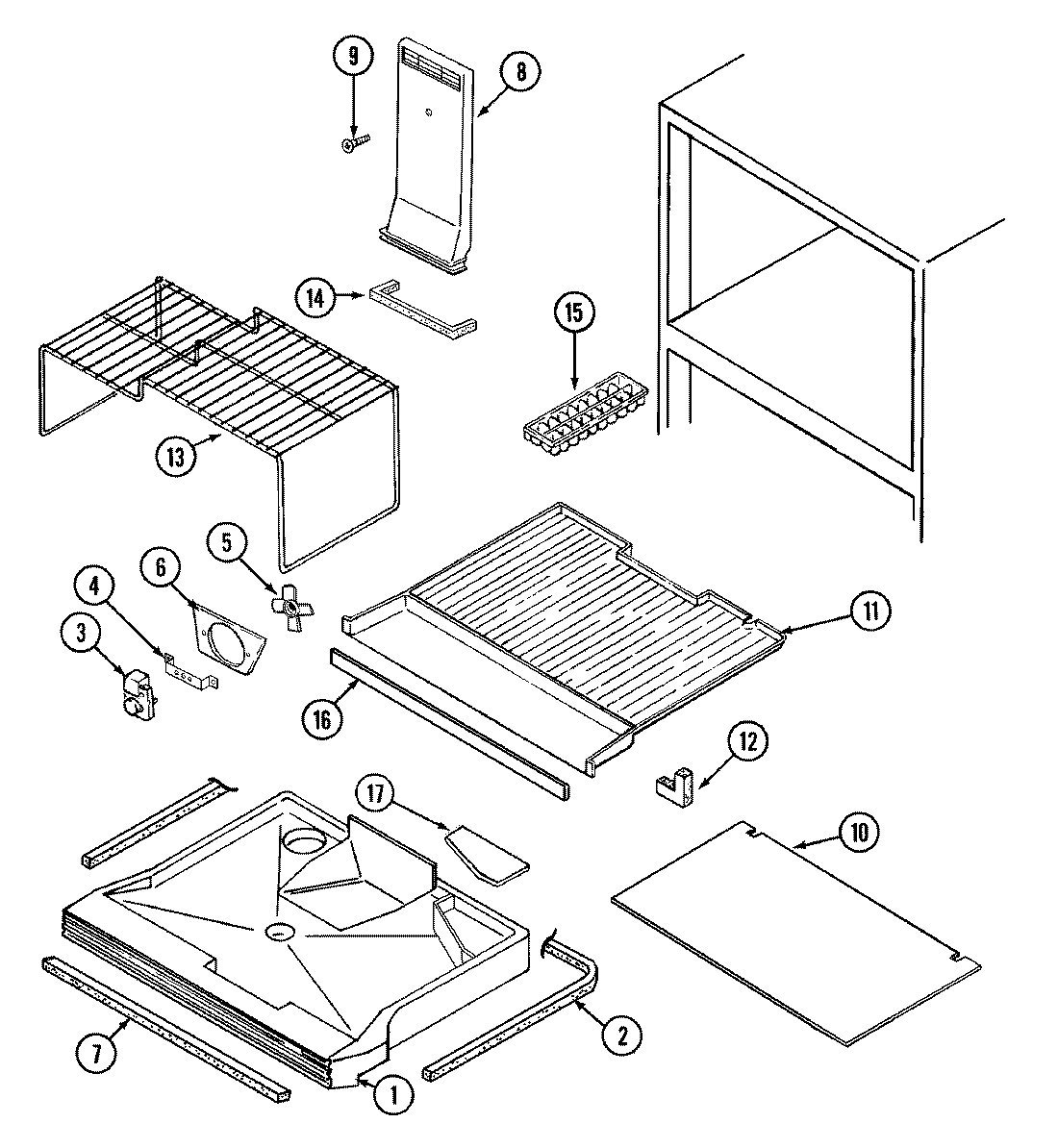 9
8
14
15
13
5
6
4
3
11
16
12
17
10
7
2
1