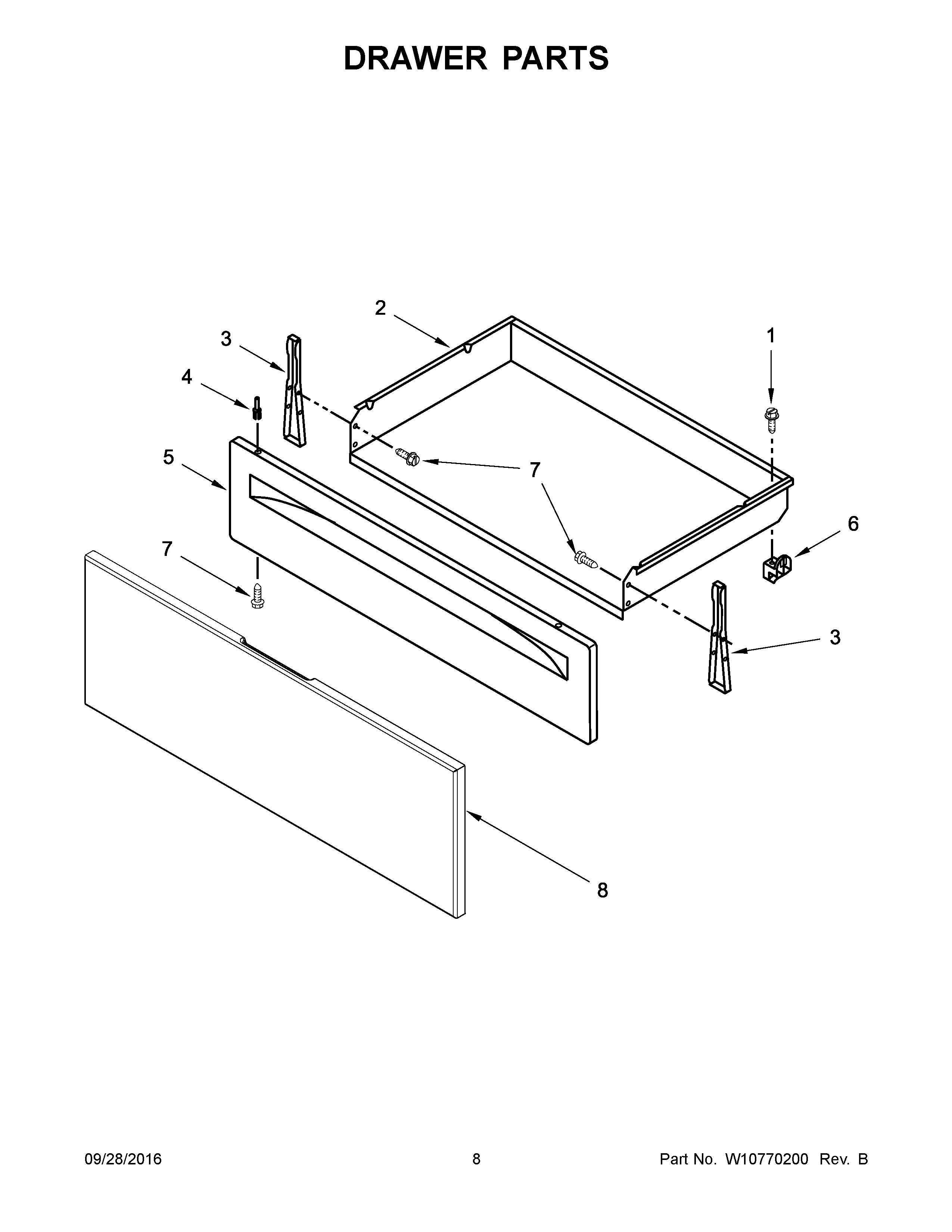 DRAWER PARTS

2
3
1
4
5
7
6
7
3
8

09/28/2016
8
Part No. W10770200 Rev. B