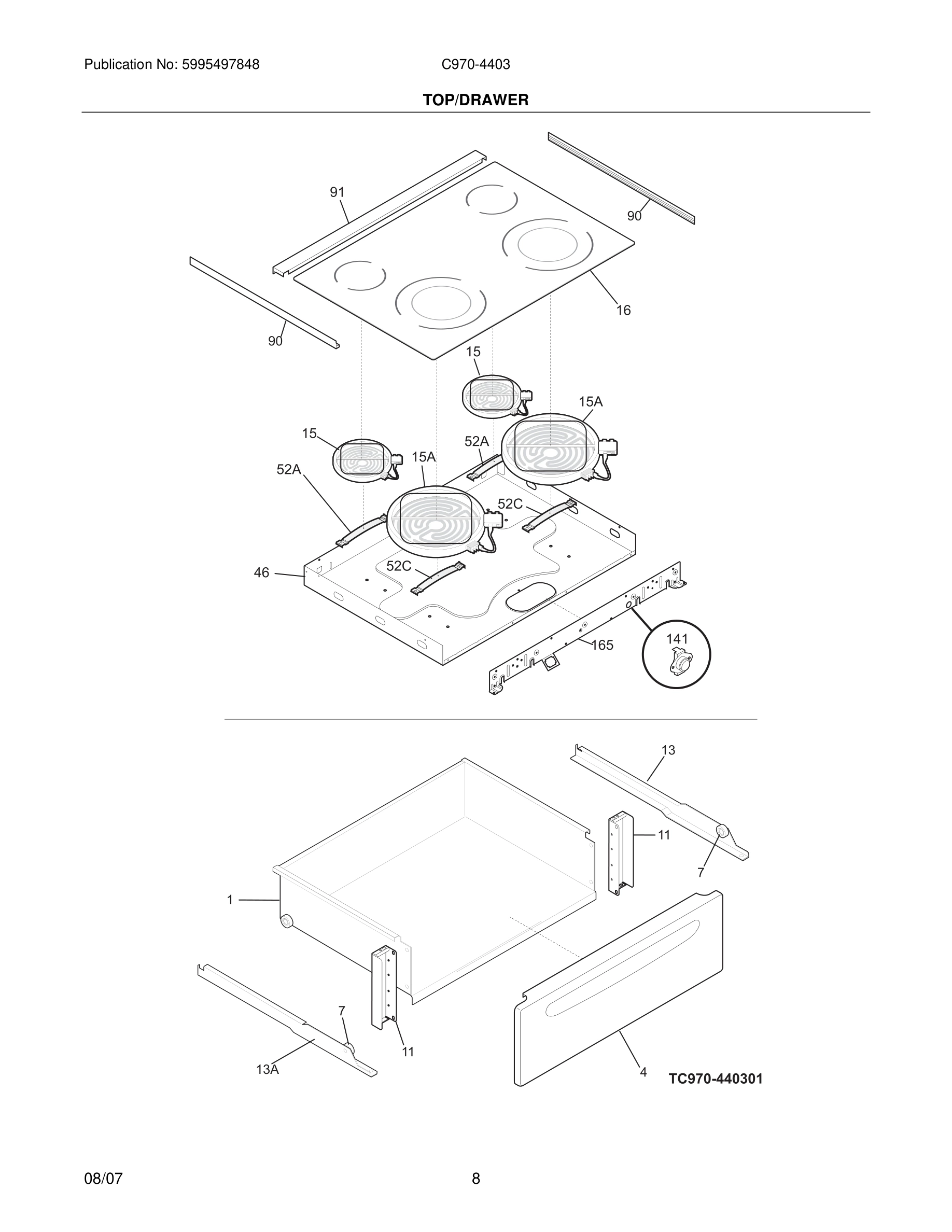 Publication No: 5995497848

C970-4403

TOP/DRAWER

91

90

16

90

15

15A

15

52A

15A

52A

52C

46

52C

165

141

13

11

7

1

7

11

13A

4

TC970-440301

08/07

8