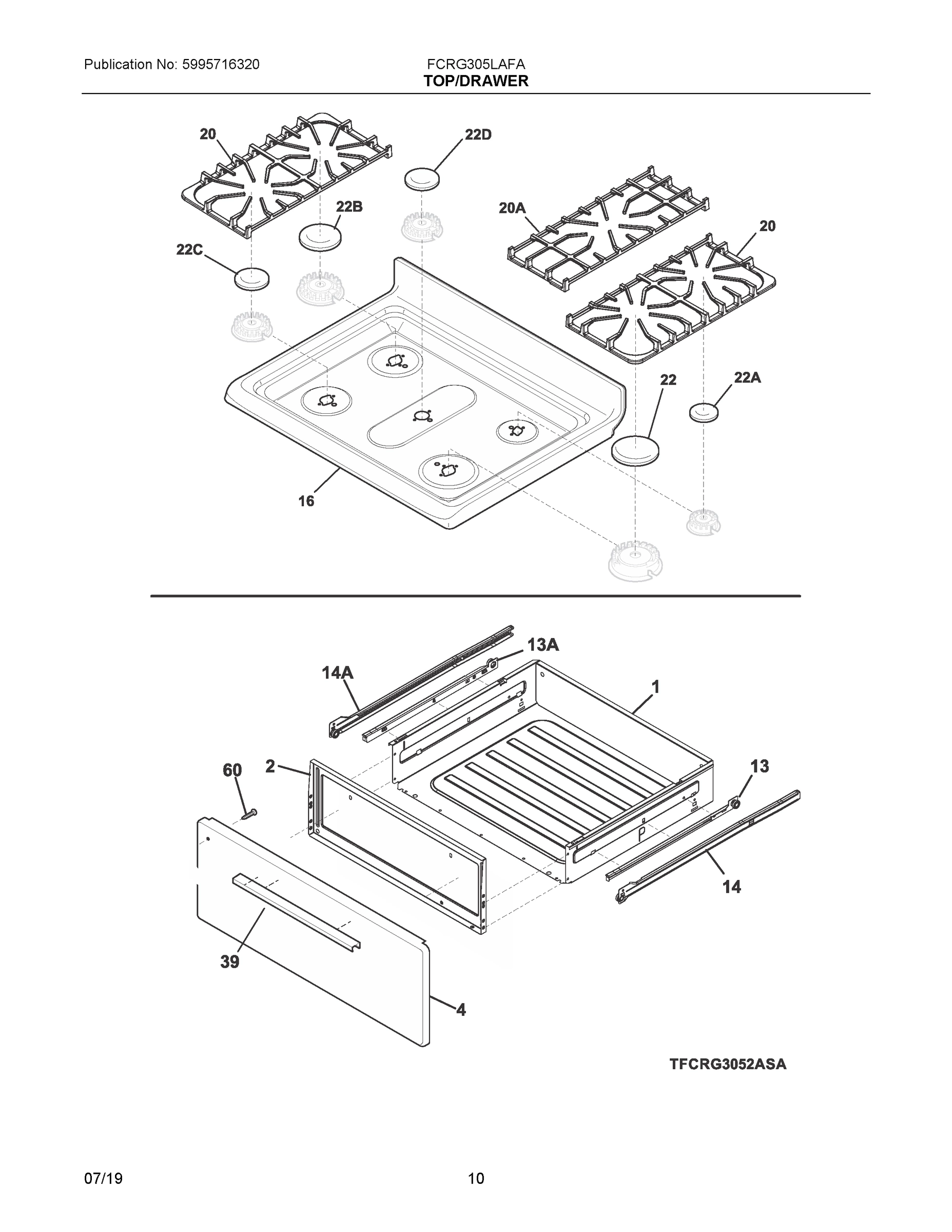 Publication No: 5995716320

FCRG305LAFA
TOP/DRAWER

20
22D
22B
20A
20
22C
22
22A
16

13A
14A
1
60
2
13
14
39
4

TFCRG3052ASA

07/19

10