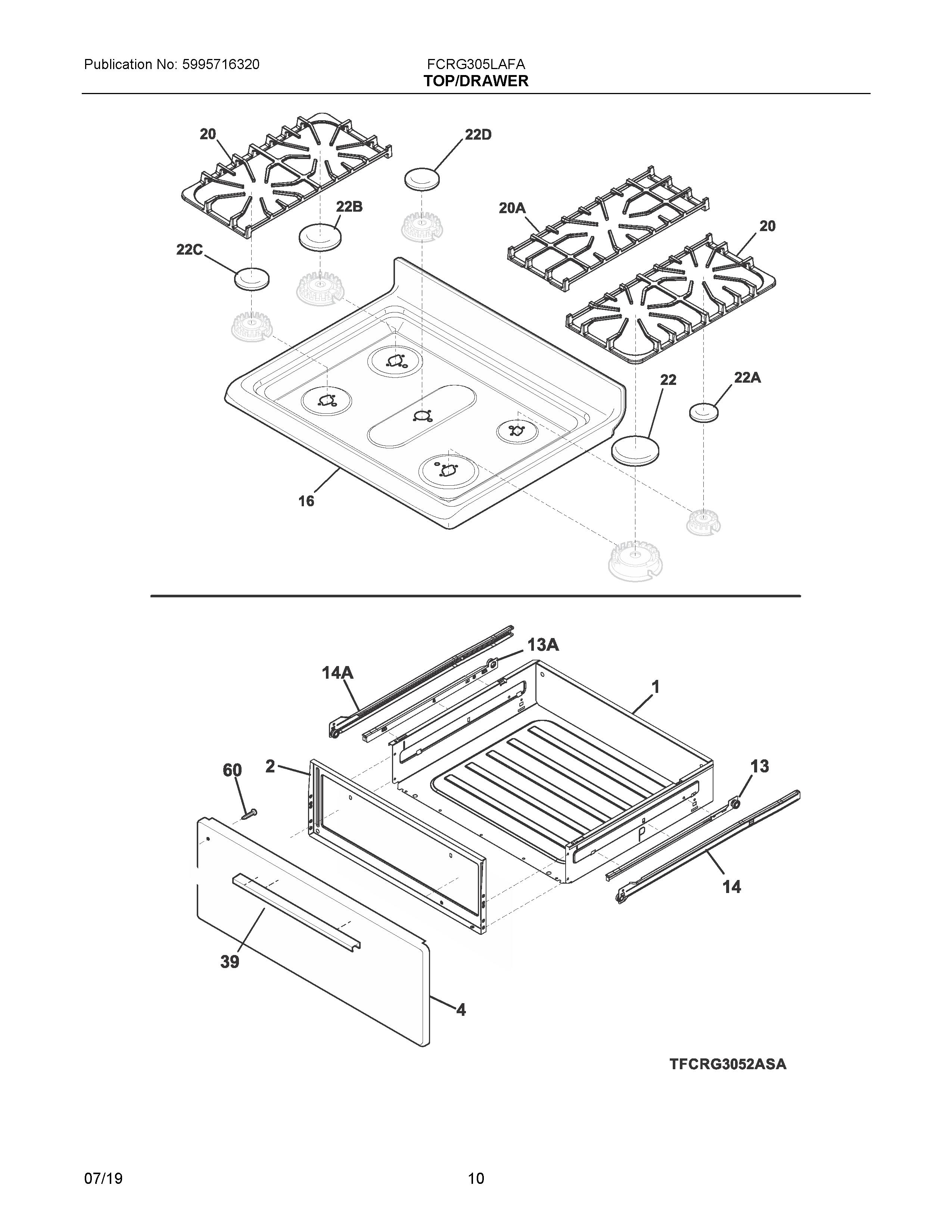 Publication No: 5995716320

FCRG305LAFA
TOP/DRAWER

20
22D
22B
20A
20
22C
22
22A
16

13A
14A
1
60
2
13
14
39
4

TFCRG3052ASA

07/19

10