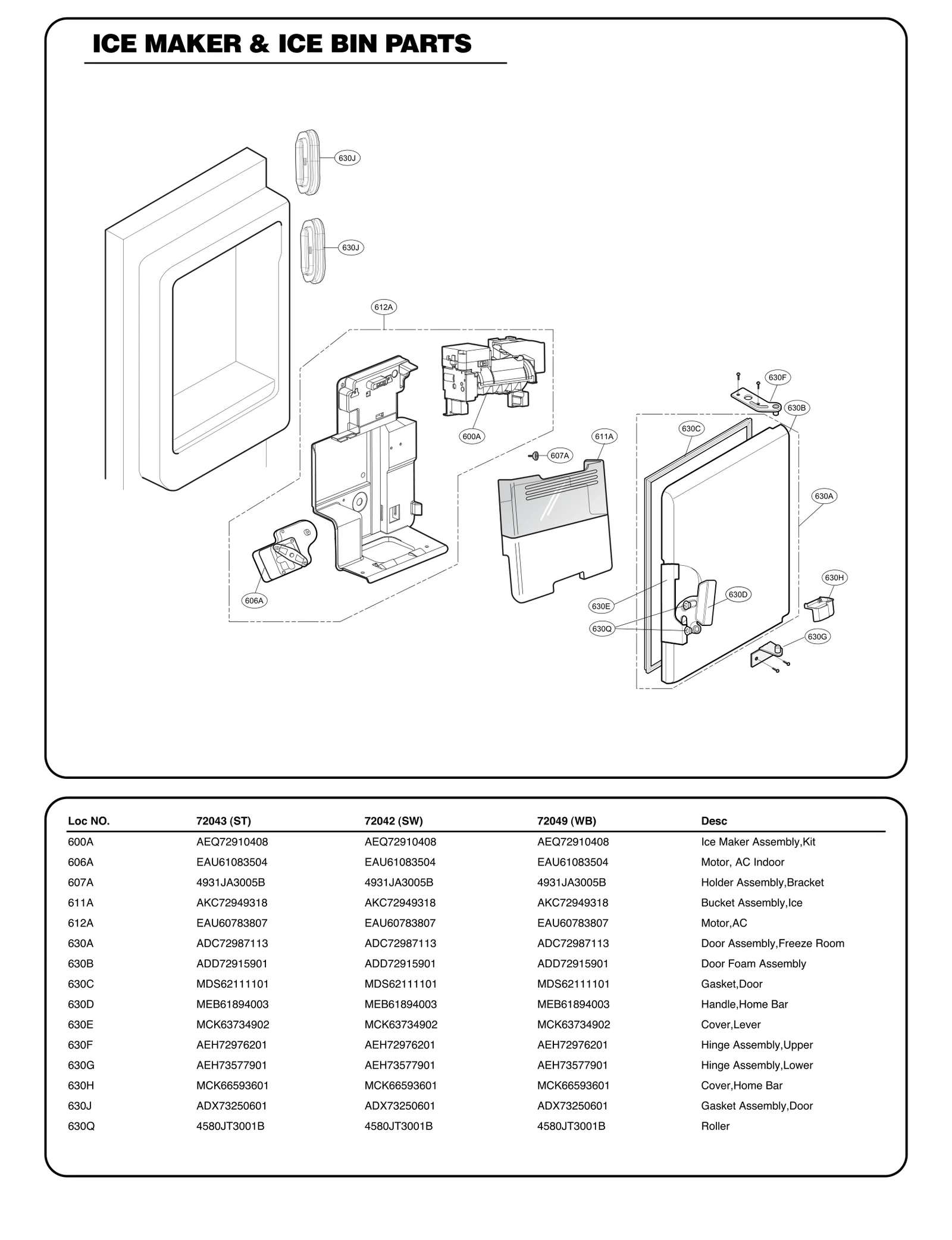 ICE MAKER & ICE BIN PARTS

630J
630J
612A
600A
607A
611A
606A
630F
630B
630C
630A
630H
630D
630E
630Q
630G

| Loc NO. | 72043 (ST) | 72042 (SW) | 72049 (WB) | Desc |
|---|---|---|---|---|
| 600A | AEQ72910408 | AEQ72910408 | AEQ72910408 | Ice Maker Assembly,Kit |
| 606A | EAU61083504 | EAU61083504 | EAU61083504 | Motor, AC Indoor |
| 607A | 4931JA3005B | 4931JA3005B | 4931JA3005B | Holder Assembly,Bracket |
| 611A | AKC72949318 | AKC72949318 | AKC72949318 | Bucket Assembly,Ice |
| 612A | EAU60783807 | EAU60783807 | EAU60783807 | Motor,AC |
| 630A | ADC72987113 | ADC72987113 | ADC72987113 | Door Assembly,Freeze Room |
| 630B | ADD72915901 | ADD72915901 | ADD72915901 | Door Foam Assembly |
| 630C | MDS62111101 | MDS62111101 | MDS62111101 | Gasket,Door |
| 630D | MEB61894003 | MEB61894003 | MEB61894003 | Handle,Home Bar |
| 630E | MCK63734902 | MCK63734902 | MCK63734902 | Cover,Lever |
| 630F | AEH72976201 | AEH72976201 | AEH72976201 | Hinge Assembly,Upper |
| 630G | AEH73577901 | AEH73577901 | AEH73577901 | Hinge Assembly,Lower |
| 630H | MCK66593601 | MCK66593601 | MCK66593601 | Cover,Home Bar |
| 630J | ADX73250601 | ADX73250601 | ADX73250601 | Gasket Assembly,Door |
| 630Q | 4580JT3001B | 4580JT3001B | 4580JT3001B | Roller |