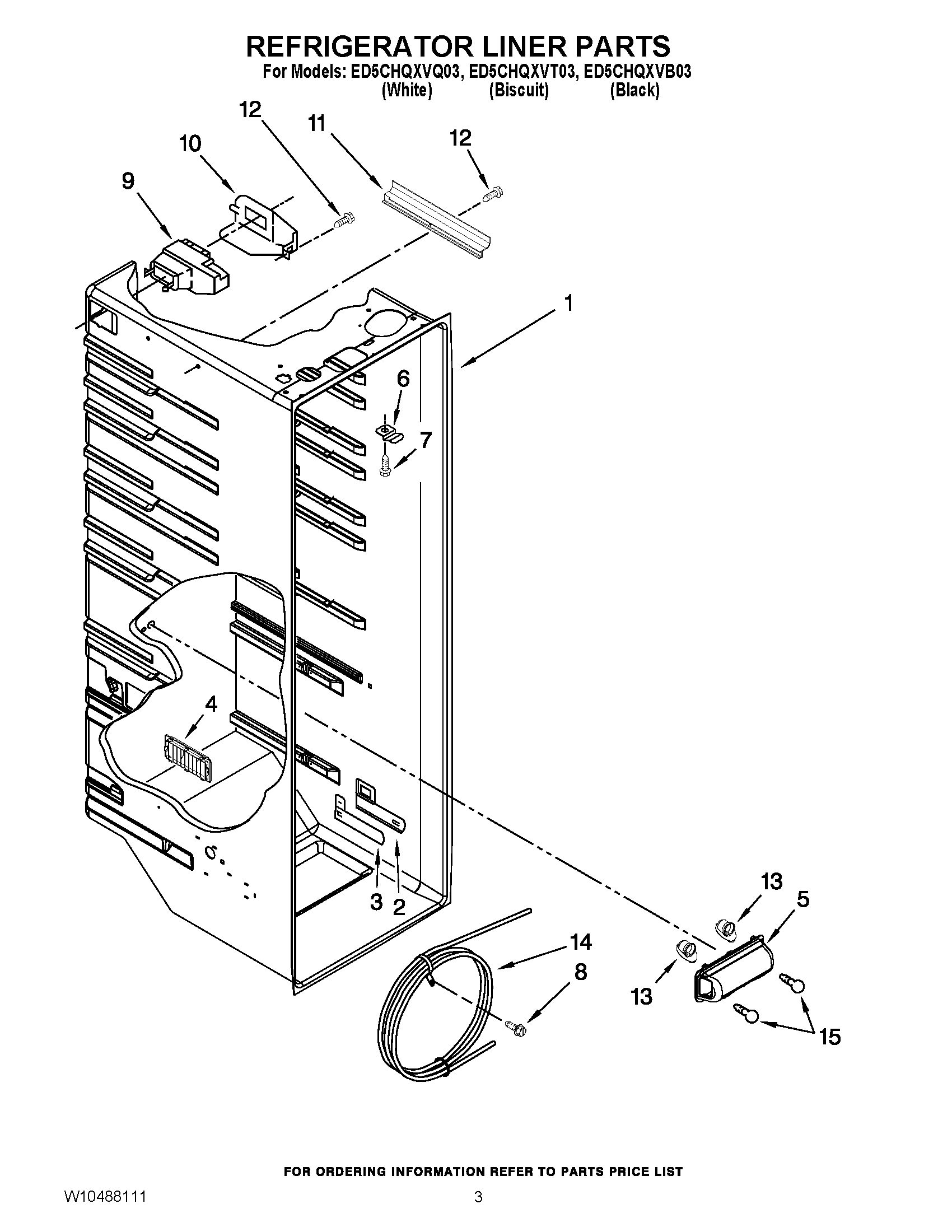 REFRIGERATOR LINER PARTS
For Models: ED5CHQXVQ03, ED5CHQXVT03, ED5CHQXVB03
(White) (Biscuit) (Black)

12
11
12
10
9
1
6
7
4
3
2
13
5
14
8
13
15

FOR ORDERING INFORMATION REFER TO PARTS PRICE LIST

W10488111

3