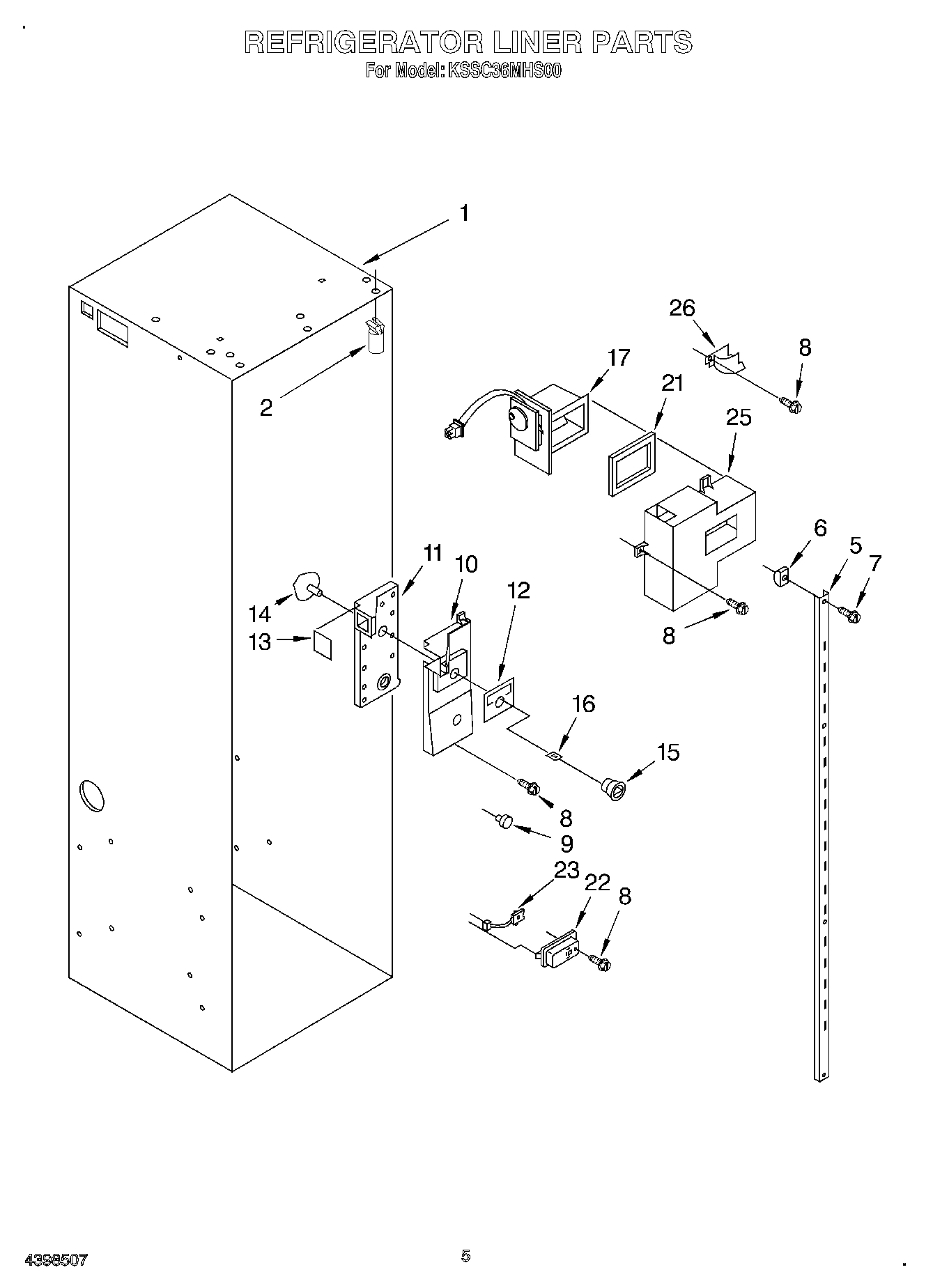 REFRIGERATOR LINER PARTS
For Model: KSSC36MHS00

1
2
26
8
17
21
25
6
5
7
11
10
12
14
13
8
16
15
8
9
23
22
8

4398507
5