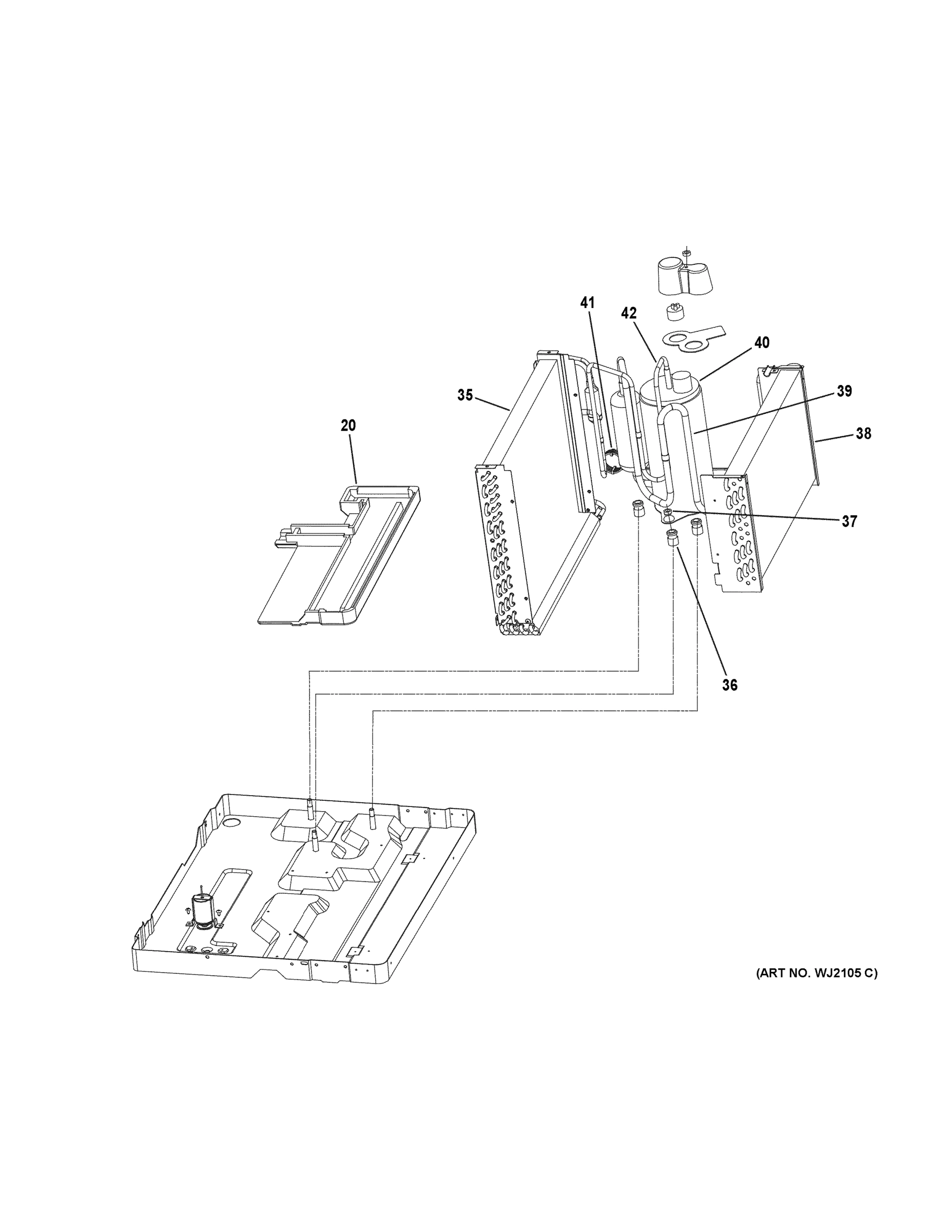 41
42
40
35
39
20
38
37
36
(ART NO. WJ2105 C)