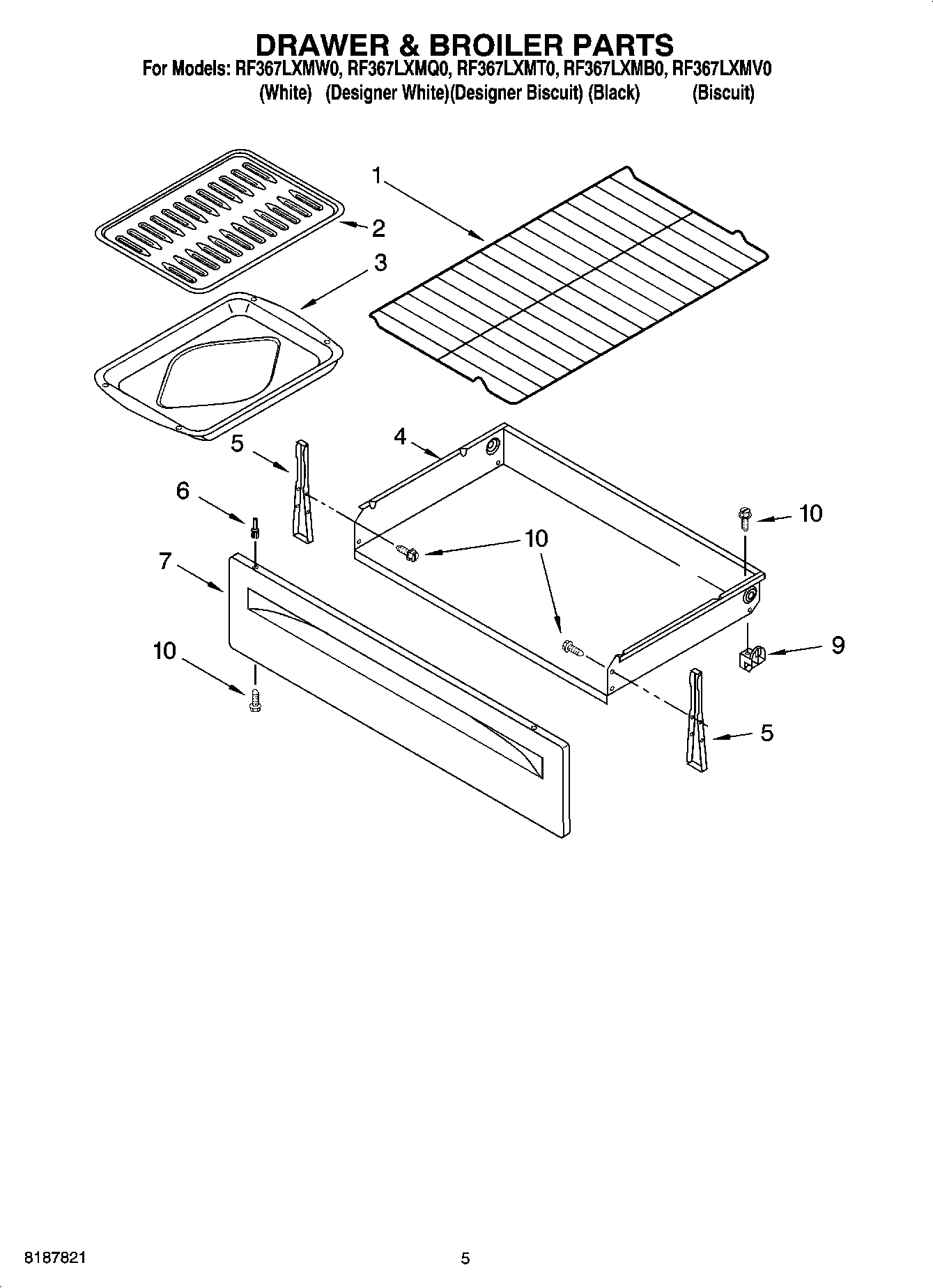 DRAWER & BROILER PARTS
For Models: RF367LXMW0, RF367LXMQ0, RF367LXMT0, RF367LXMB0, RF367LXMV0
(White) (Designer White)(Designer Biscuit) (Black) (Biscuit)

1
2
3
4
5
6
7
10
10
10
9
10
5

8187821
5