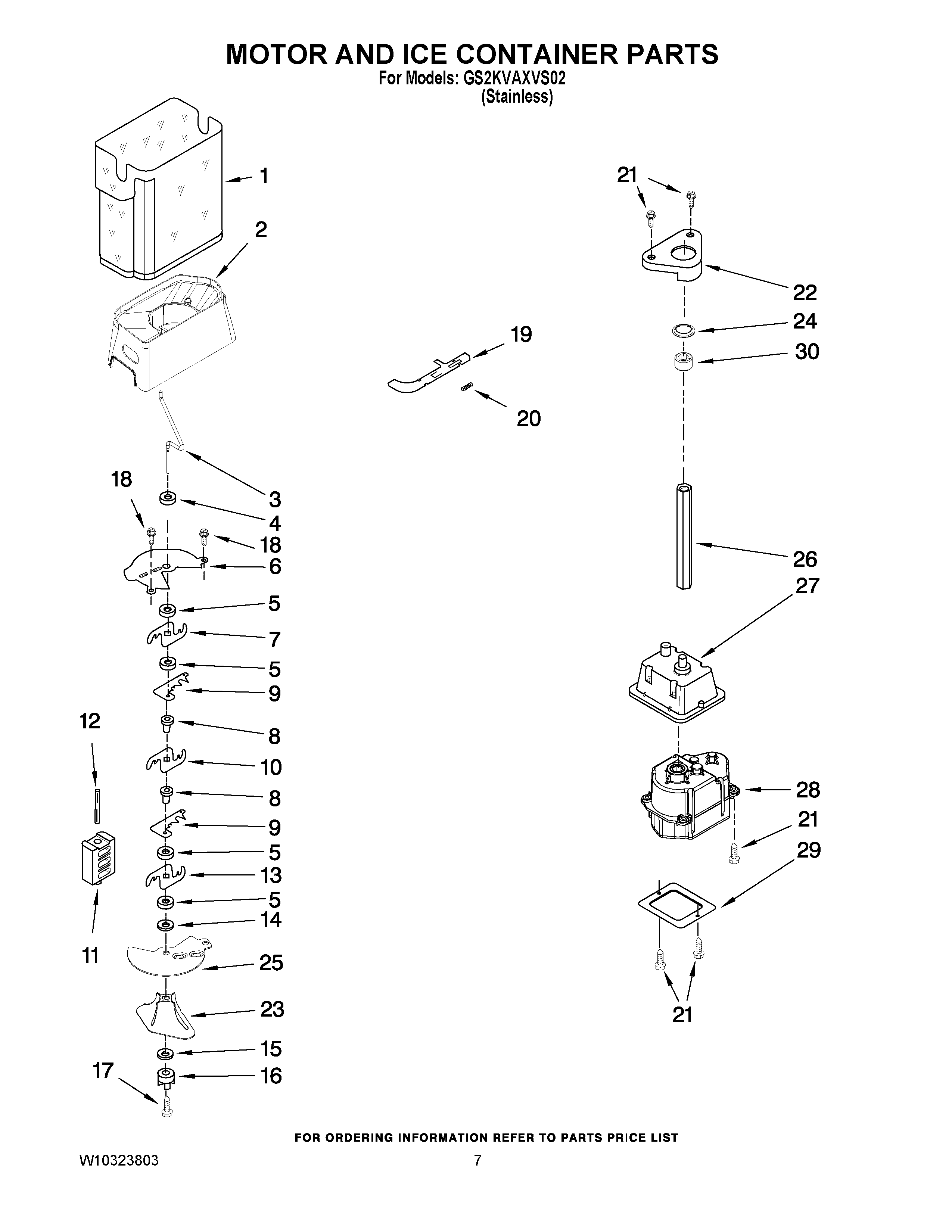 MOTOR AND ICE CONTAINER PARTS
For Models: GS2KVAXVS02
(Stainless)

1
2
3
18
4
18
6
5
7
5
9
12
8
10
8
9
5
13
5
14
11
25
23
15
17
16

19
20

21
22
24
30
26
27
28
21
29
21

FOR ORDERING INFORMATION REFER TO PARTS PRICE LIST

W10323803
7