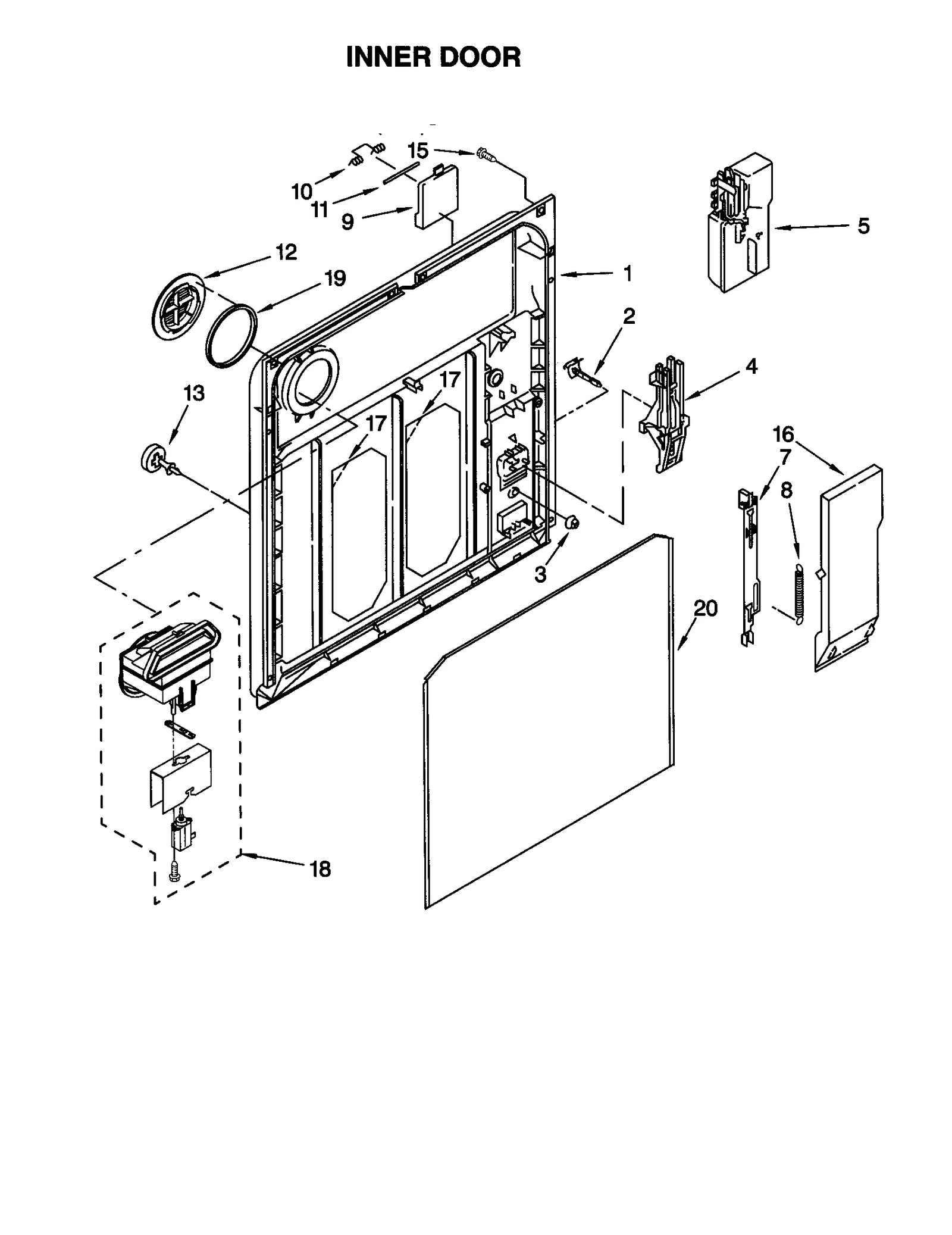 INNER DOOR

15
10
11
9
5
12
19
1
2
4
13
17
17
16
7
8
3
20
18