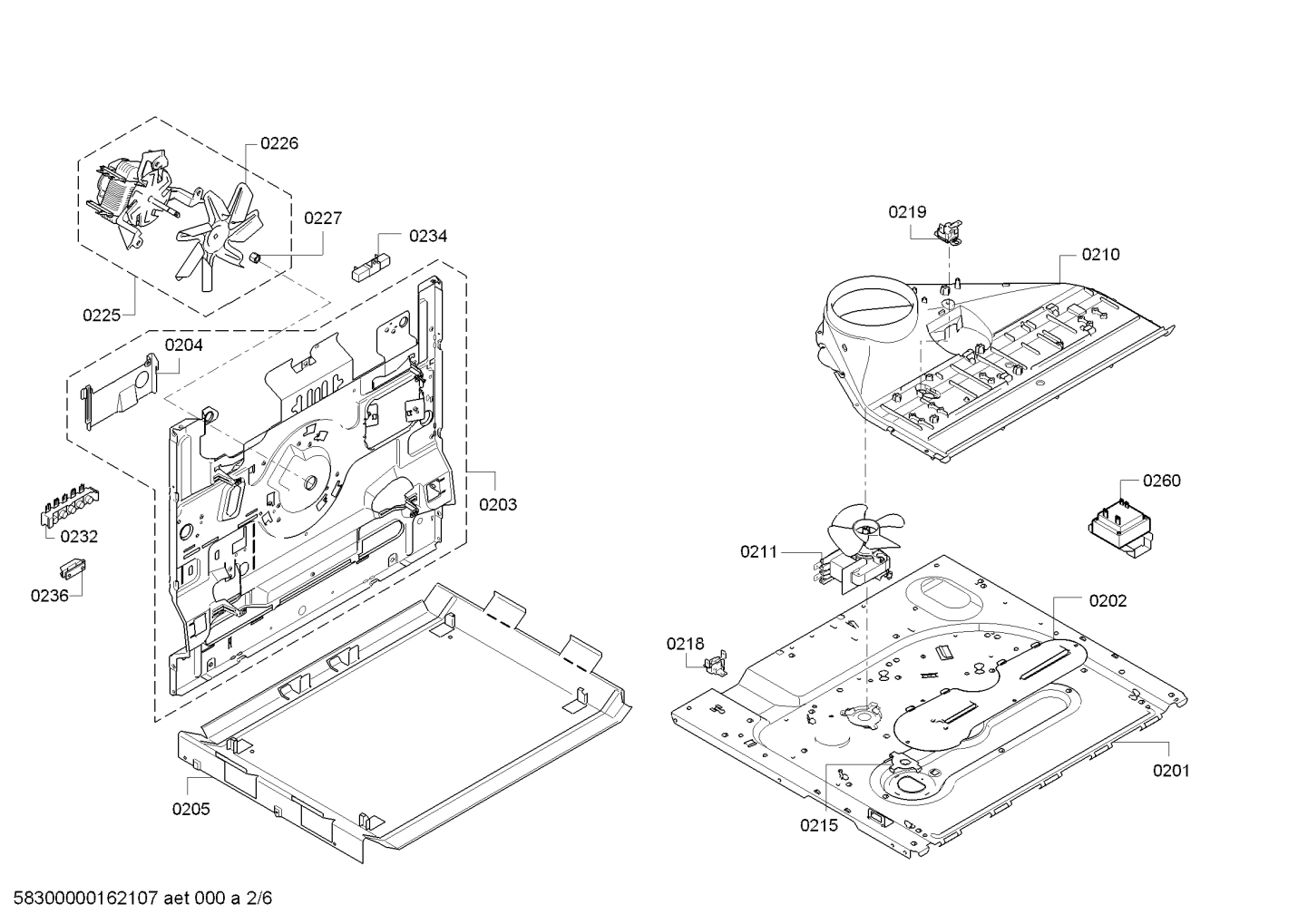 0226
0227
0234
0225
0204
0203
0232
0236
0205
0219
0210
0260
0211
0202
0218
0201
0215
58300000162107 aet 000 a 2/6