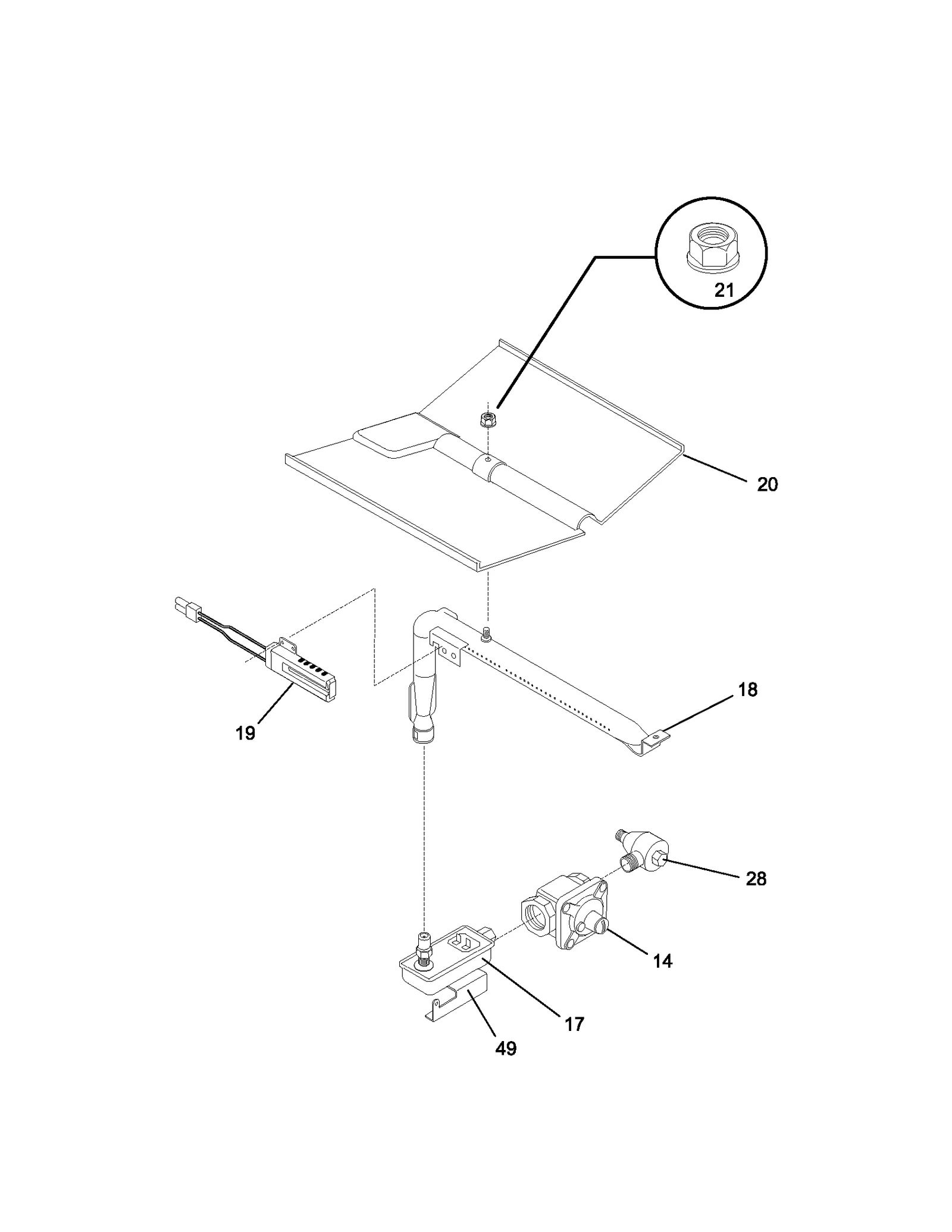 21

20

18

19

28

14

17

49