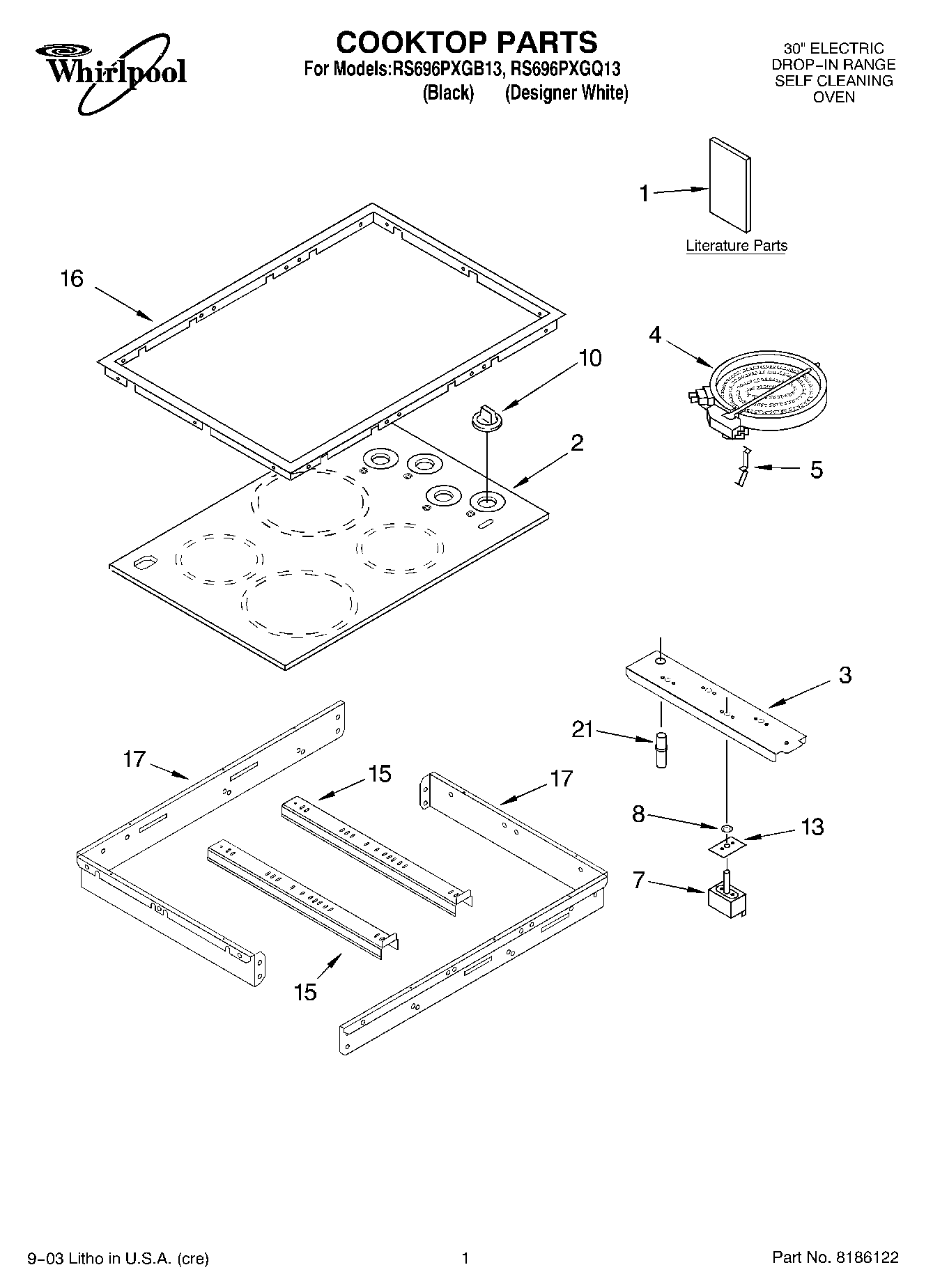 Whirlpool

COOKTOP PARTS
For Models:RS696PXGB13, RS696PXGQ13
(Black) (Designer White)

30" ELECTRIC
DROP-IN RANGE
SELF CLEANING
OVEN

1

Literature Parts

16

4

10

2

5

3

21

17

15

17

8

13

7

15

9-03 Litho in U.S.A. (cre)

1

Part No. 8186122