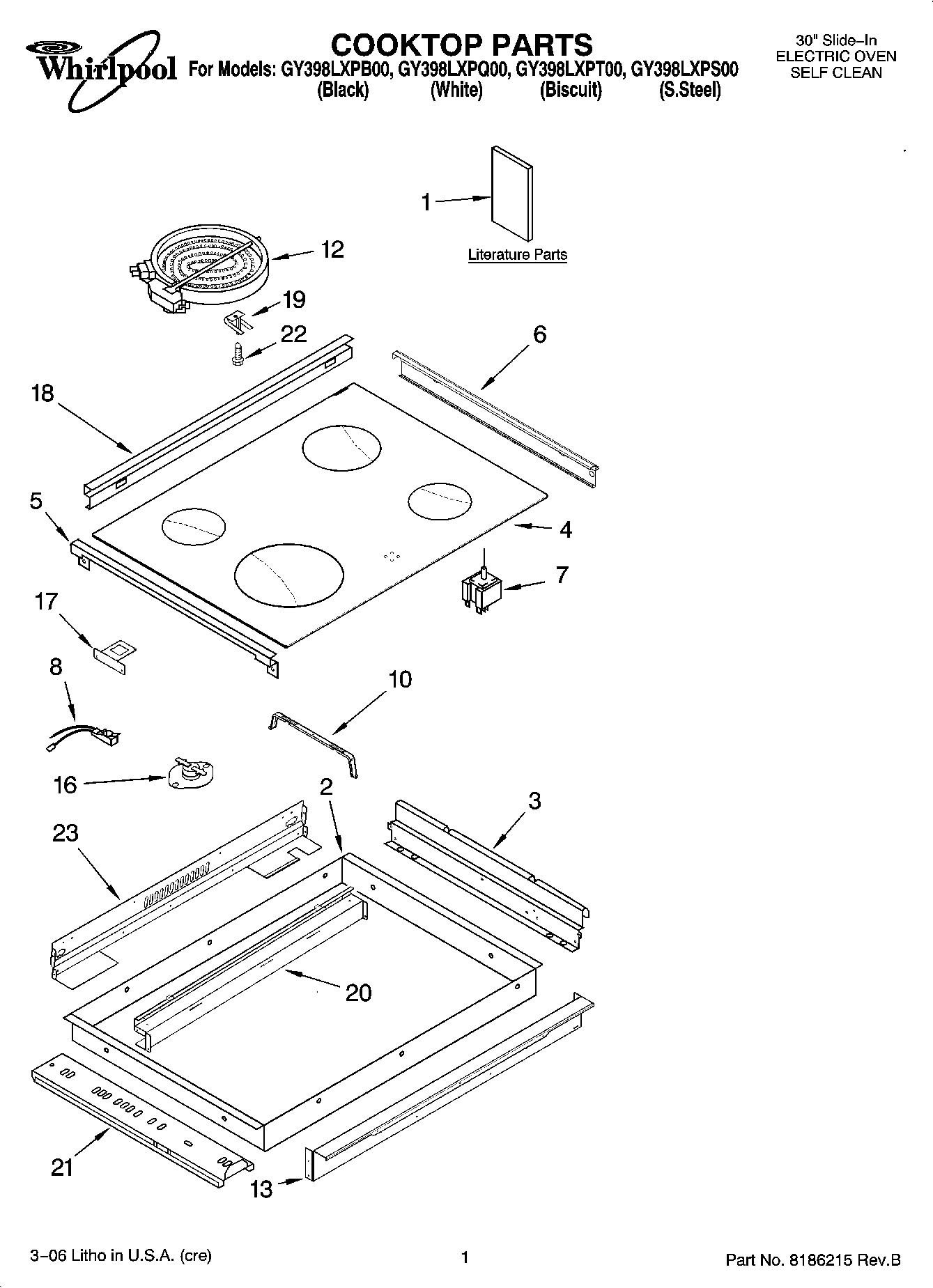 Whirlpool

COOKTOP PARTS

For Models: GY398LXPB00, GY398LXPQ00, GY398LXPT00, GY398LXPS00
(Black) (White) (Biscuit) (S.Steel)

30" Slide–In
ELECTRIC OVEN
SELF CLEAN

1

Literature Parts

12

19

22

6

18

5

4

7

17

8

10

16

2

3

23

20

21

13

3–06 Litho in U.S.A. (cre)

1

Part No. 8186215 Rev.B