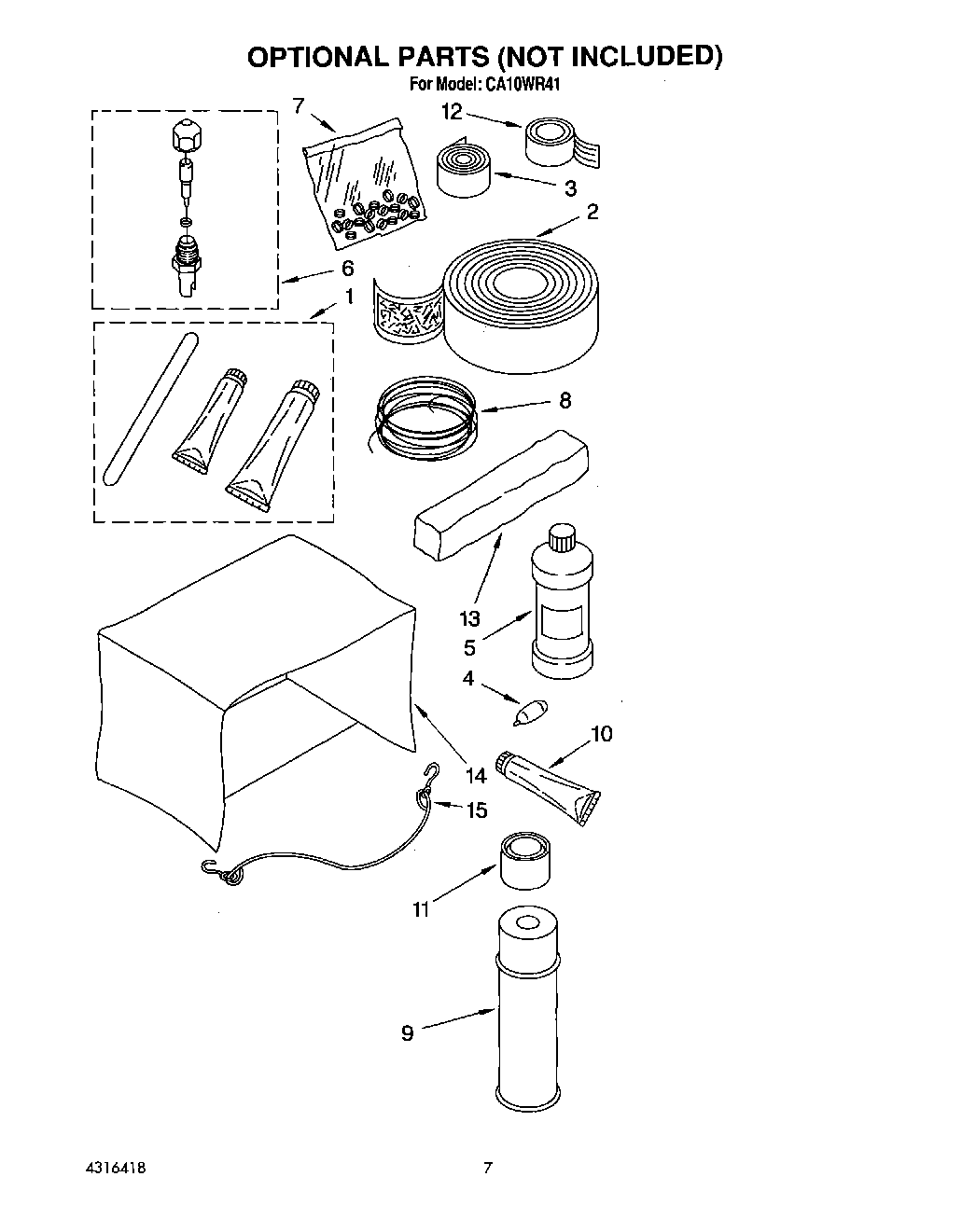 OPTIONAL PARTS (NOT INCLUDED)
For Model: CA10WR41

7
12
3
2
6
1
8
13
5
4
10
14
15
11
9

4316418
7