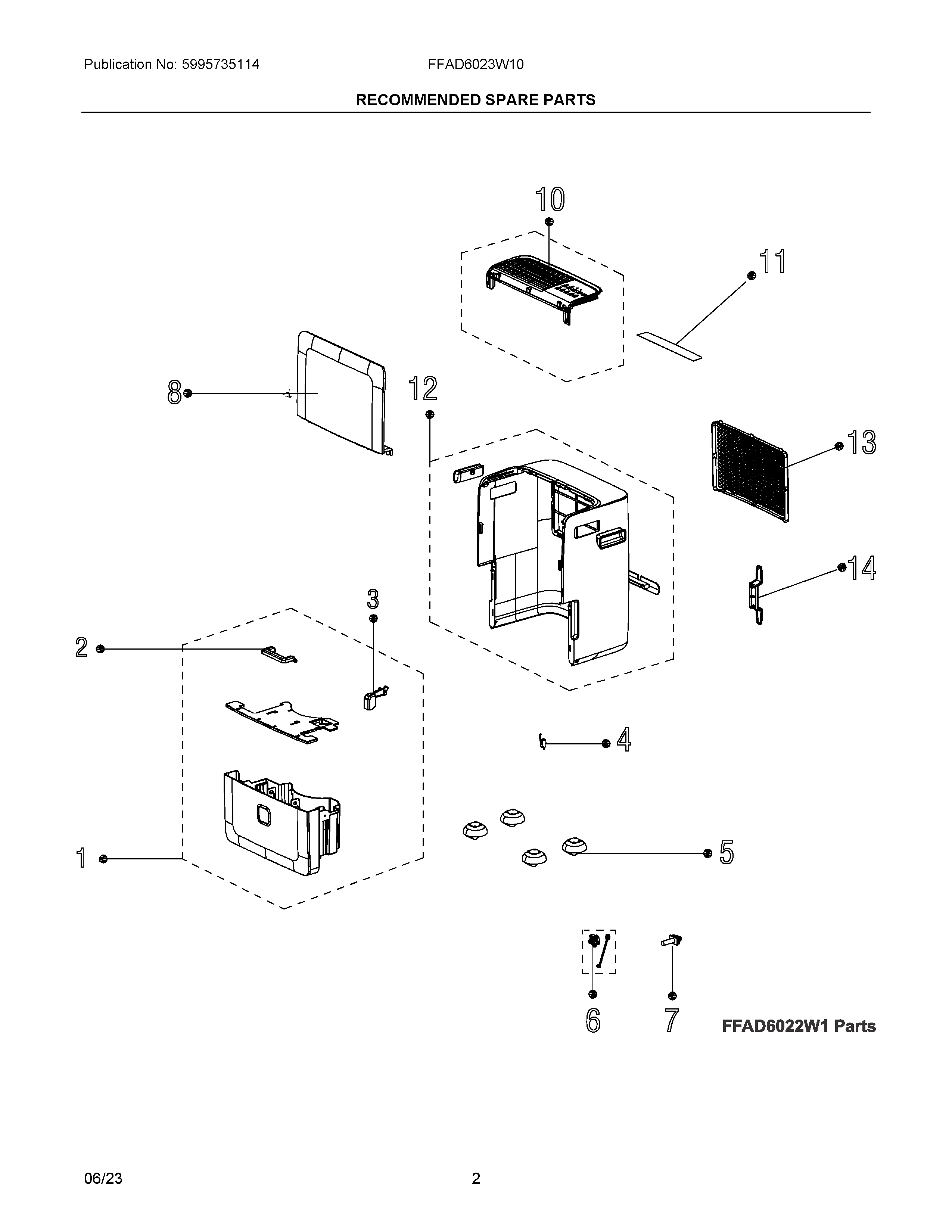 Publication No: 5995735114

FFAD6023W10

RECOMMENDED SPARE PARTS

10

11

8

12

13

14

3

2

4

1

5

6

7

FFAD6022W1 Parts

06/23

2