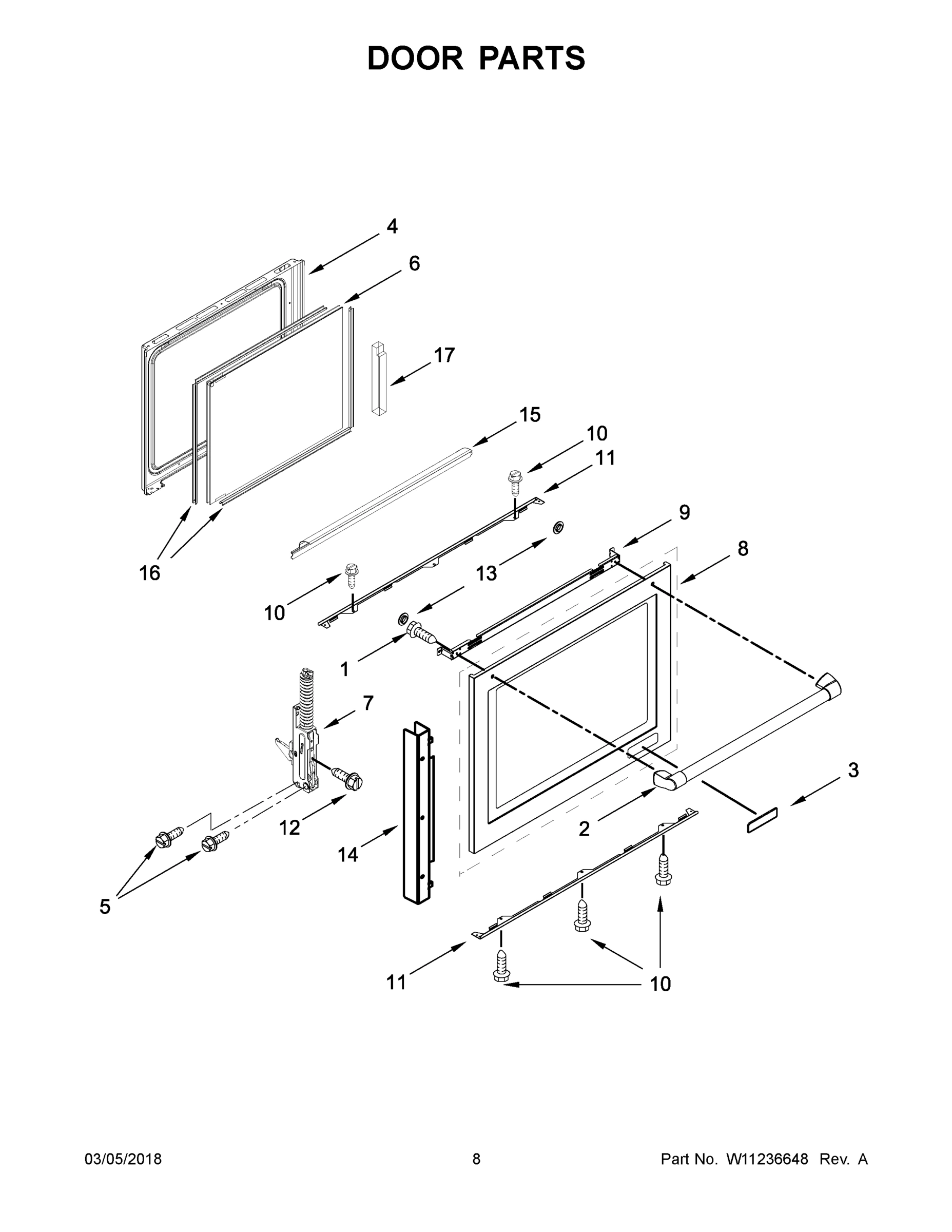 DOOR PARTS

4

6

17

15

10

11

9

8

16

13

10

1

7

3

12

2

14

5

11

10

03/05/2018

8

Part No. W11236648 Rev. A