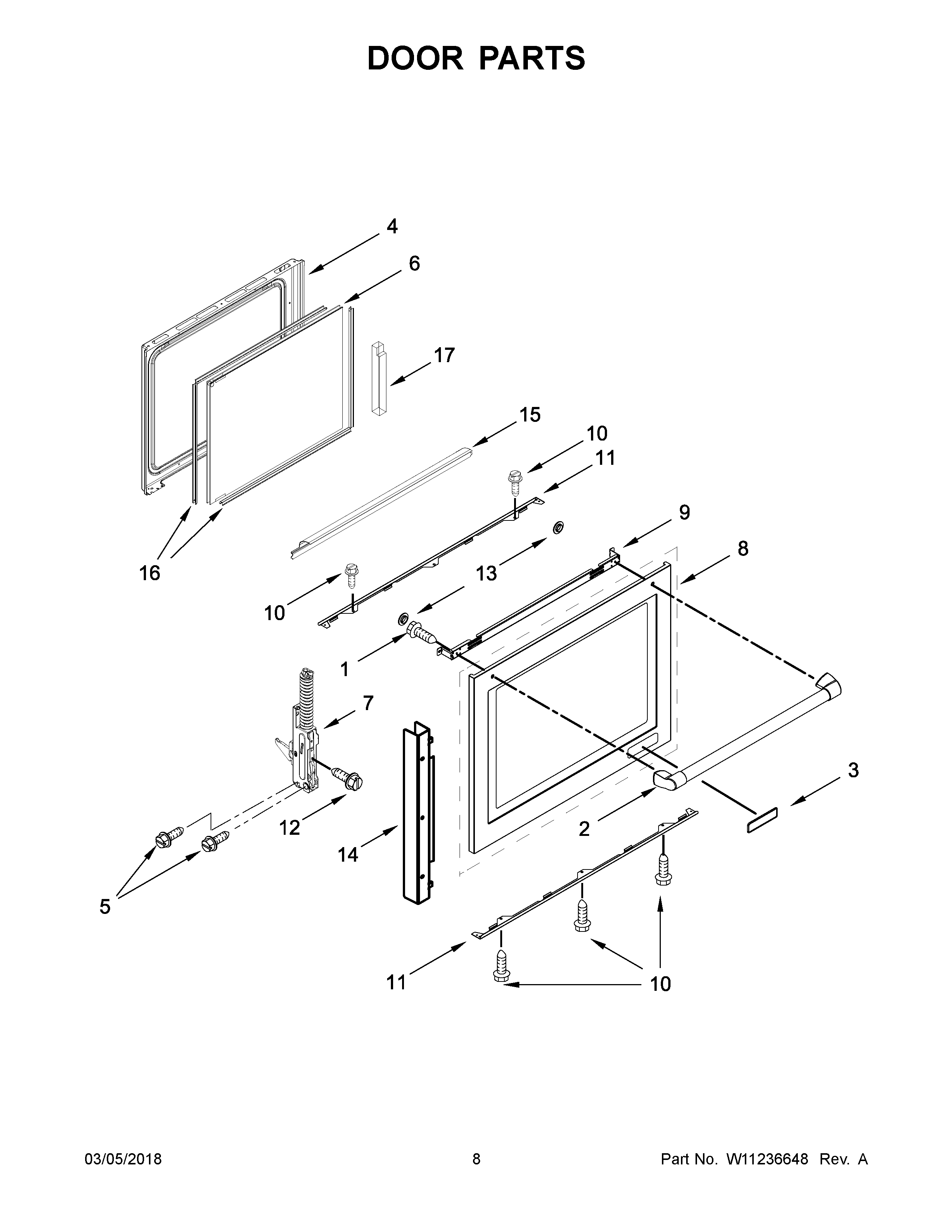 DOOR PARTS

4
6
17
15
10
11
9
8
16
13
10
1
7
3
12
2
14
5
11
10

03/05/2018 8 Part No. W11236648 Rev. A