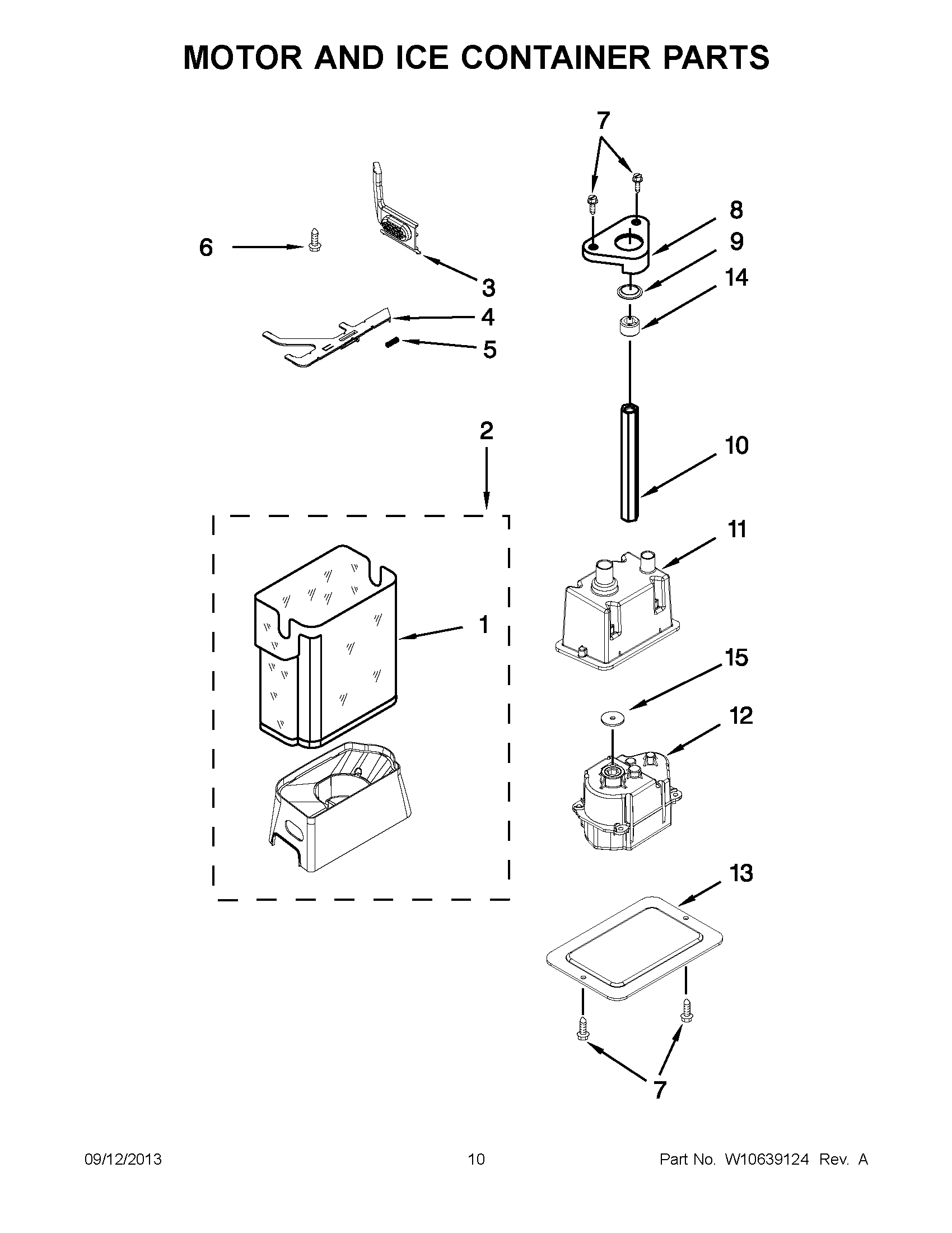 MOTOR AND ICE CONTAINER PARTS

7

8

9

14

6

3

4

5

2

10

11

1

15

12

13

7

09/12/2013 10 Part No. W10639124 Rev. A