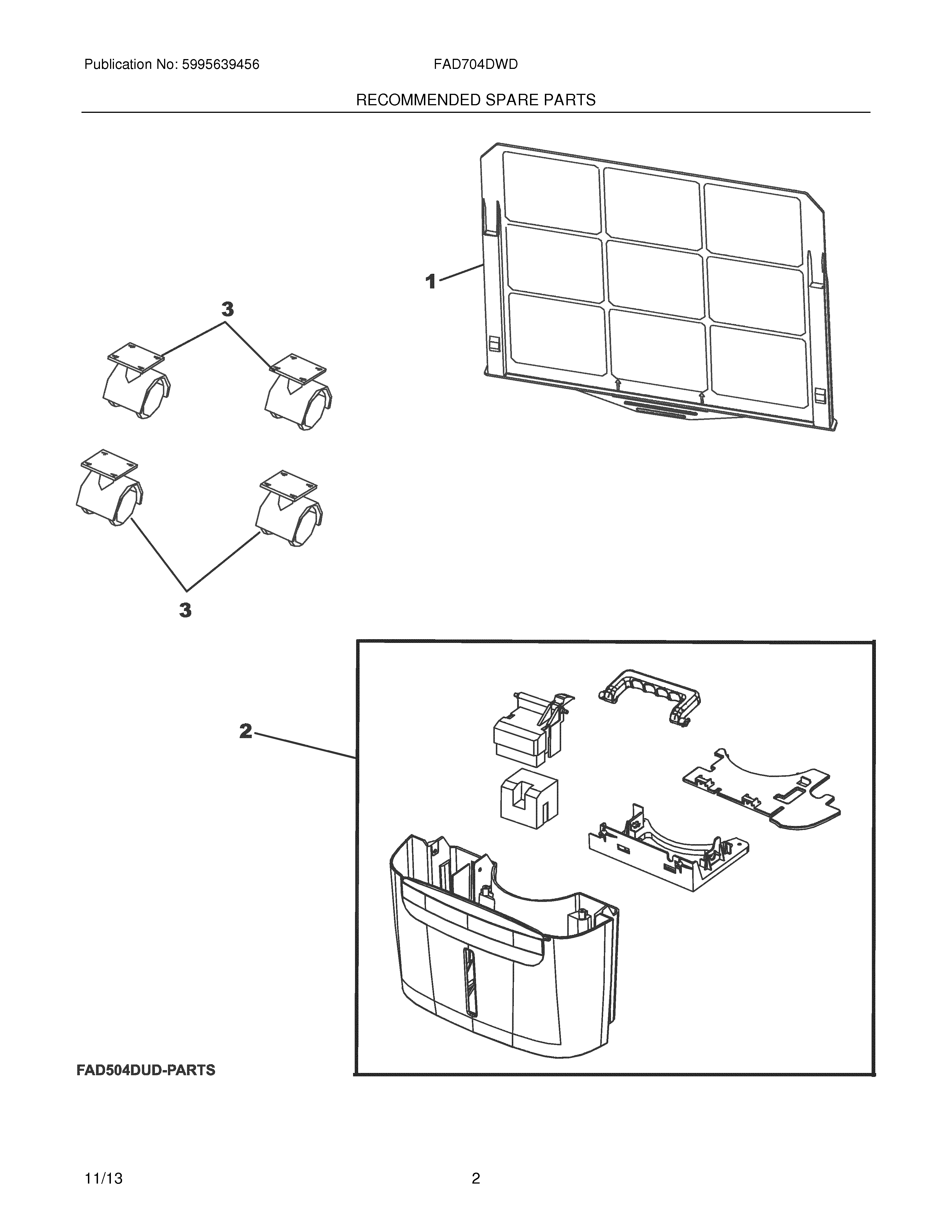 Publication No: 5995639456

FAD704DWD

RECOMMENDED SPARE PARTS

1

3

3

2

FAD504DUD-PARTS

11/13

2