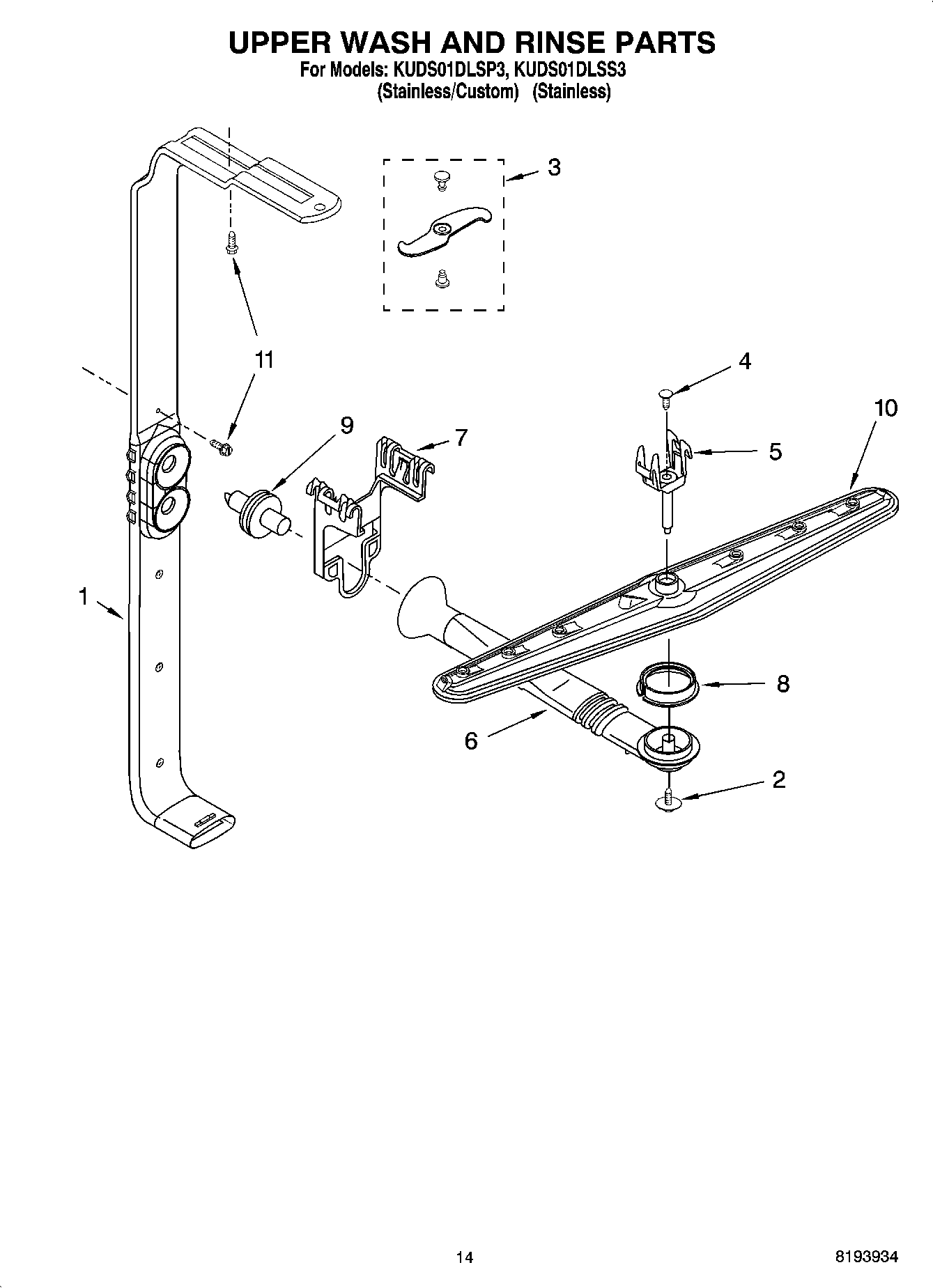 UPPER WASH AND RINSE PARTS
For Models: KUDS01DLSP3, KUDS01DLSS3
(Stainless/Custom) (Stainless)

3

11

4

10

9

7

5

1

8

6

2

14

8193934