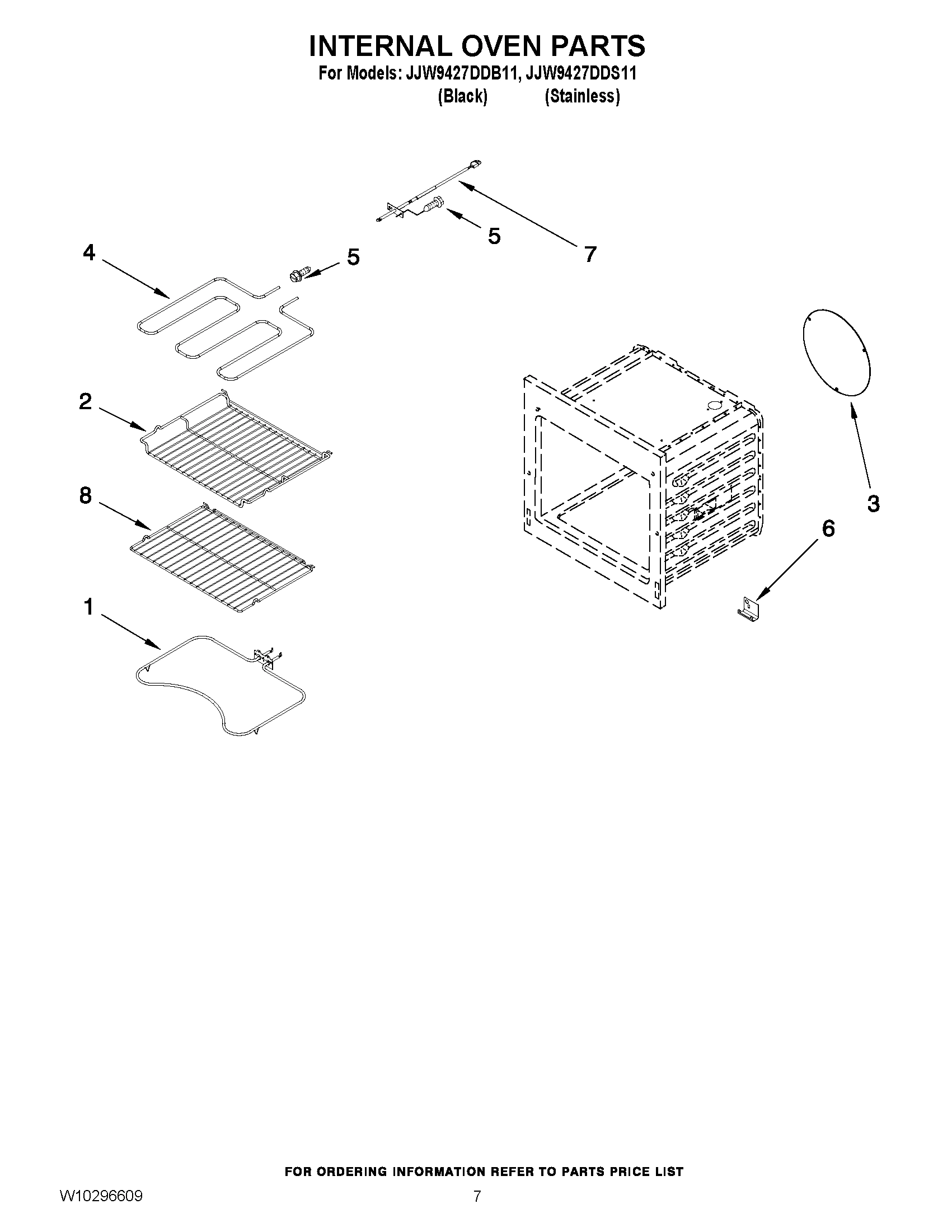 INTERNAL OVEN PARTS
For Models: JJW9427DDB11, JJW9427DDS11
(Black) (Stainless)

5

7

4

5

2

8

1

3

6

FOR ORDERING INFORMATION REFER TO PARTS PRICE LIST

W10296609

7