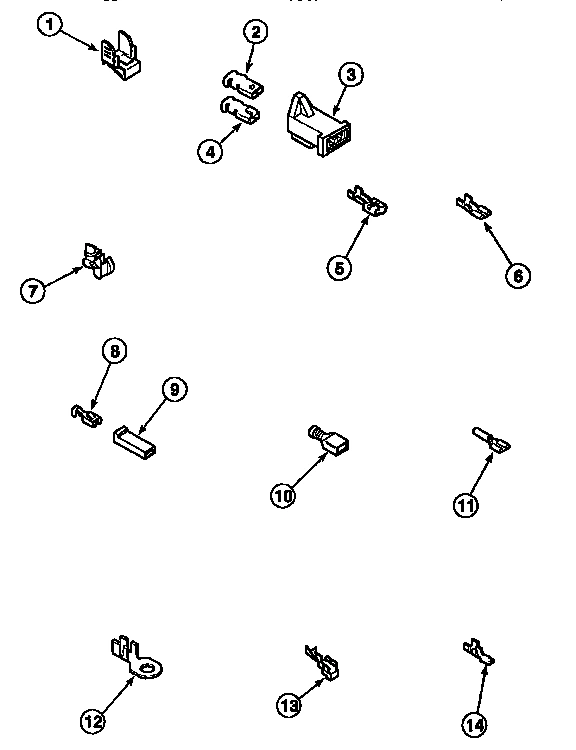 1
2
3
4
5
6
7
8
9
10
11
12
13
14