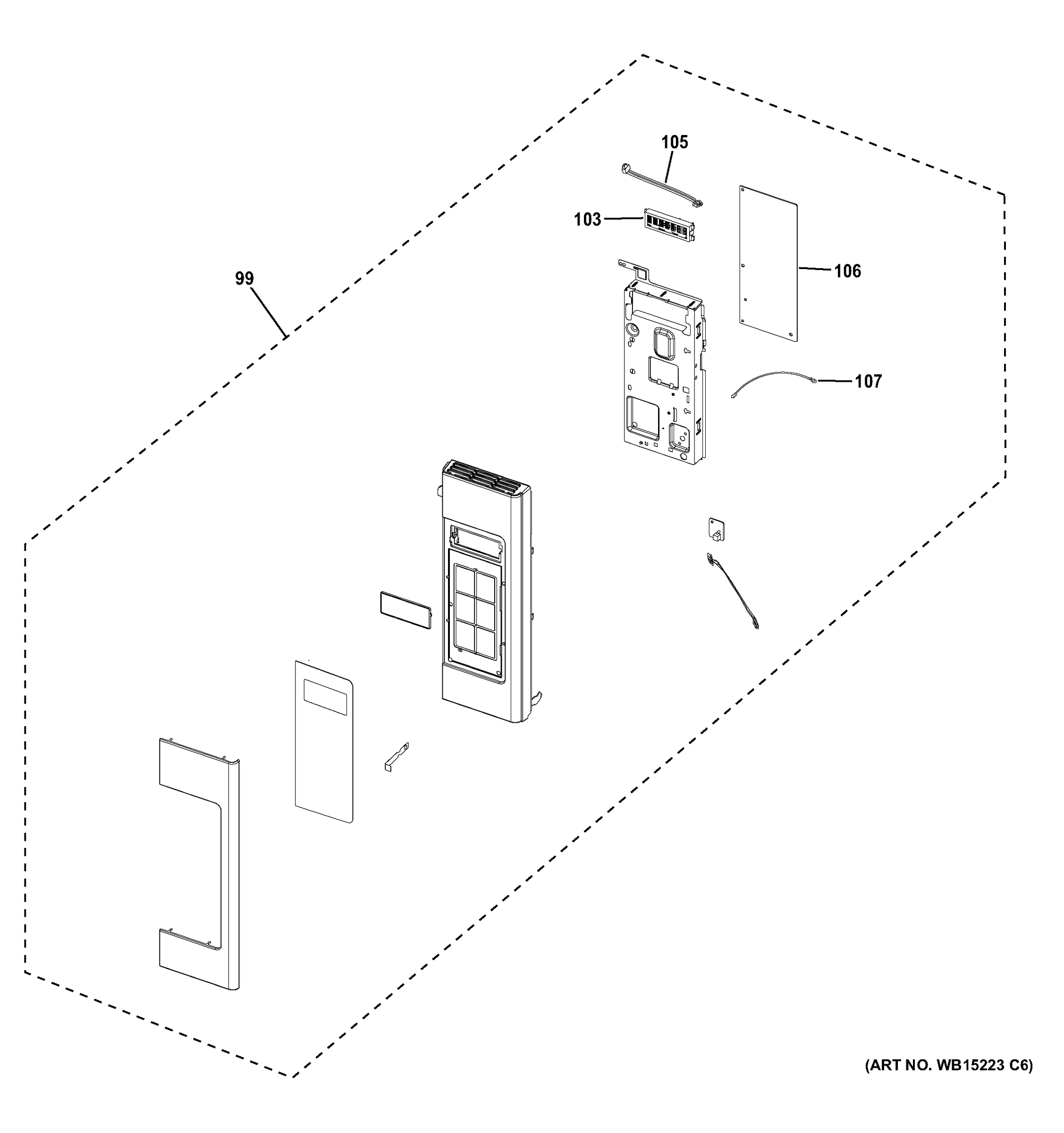 105
103
106
99
107
(ART NO. WB15223 C6)