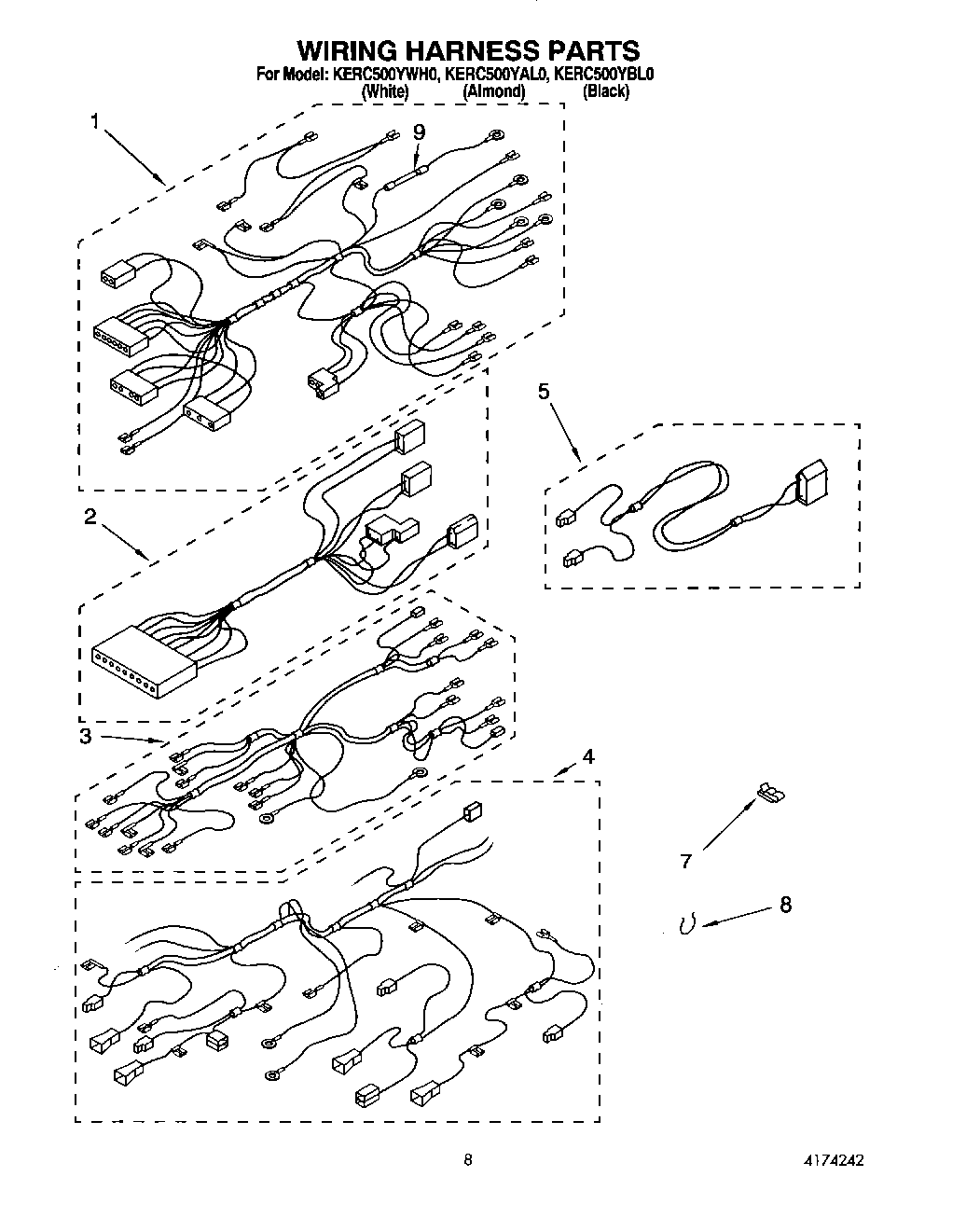 WIRING HARNESS PARTS
For Model: KERC500YWH0, KERC500YAL0, KERC500YBL0
(White) (Almond) (Black)

1
9
5
2
3
4
7
8

8
4174242