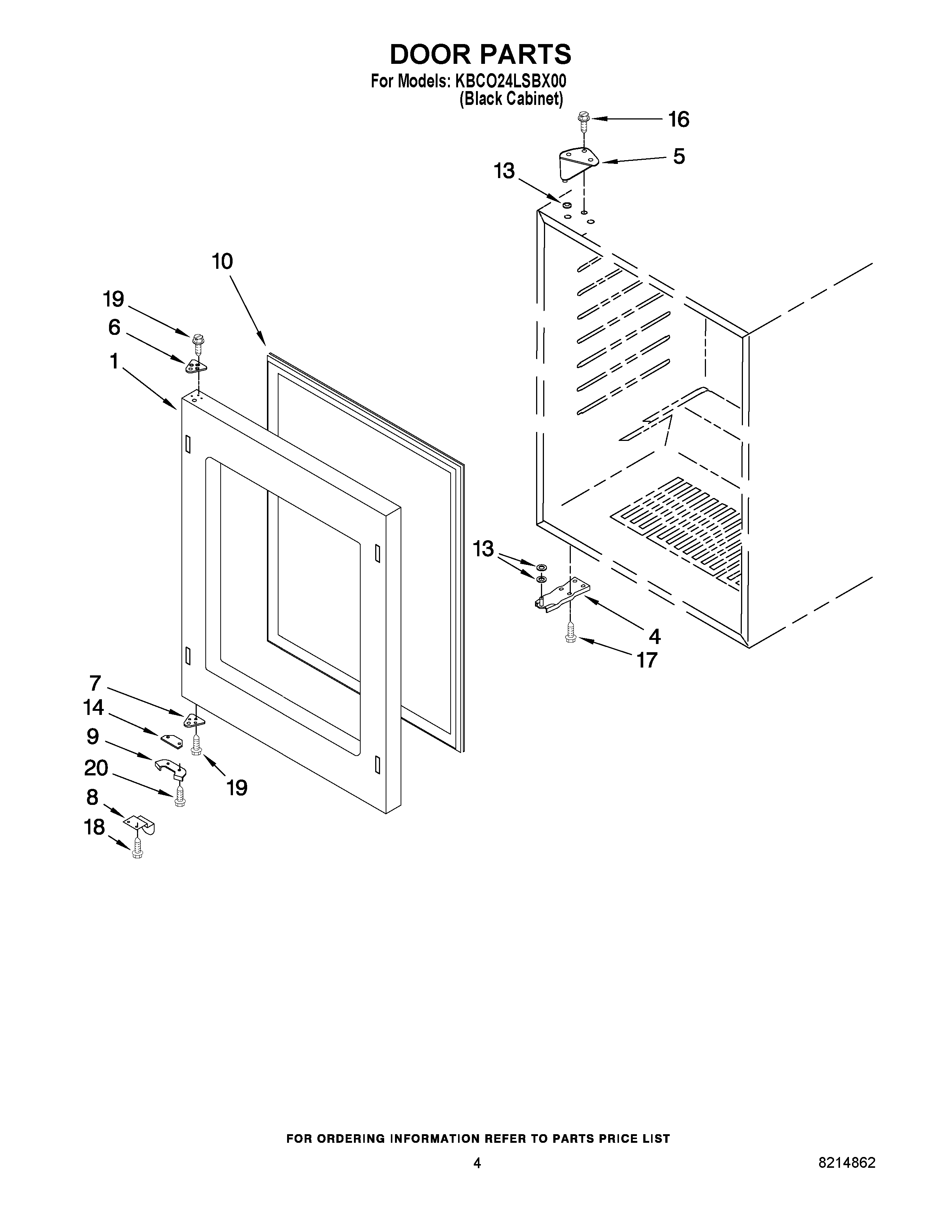 DOOR PARTS
For Models: KBCO24LSBX00
(Black Cabinet)

16
5
13
10
19
6
1
13
4
17
7
14
9
20
19
8
18

FOR ORDERING INFORMATION REFER TO PARTS PRICE LIST

4

8214862