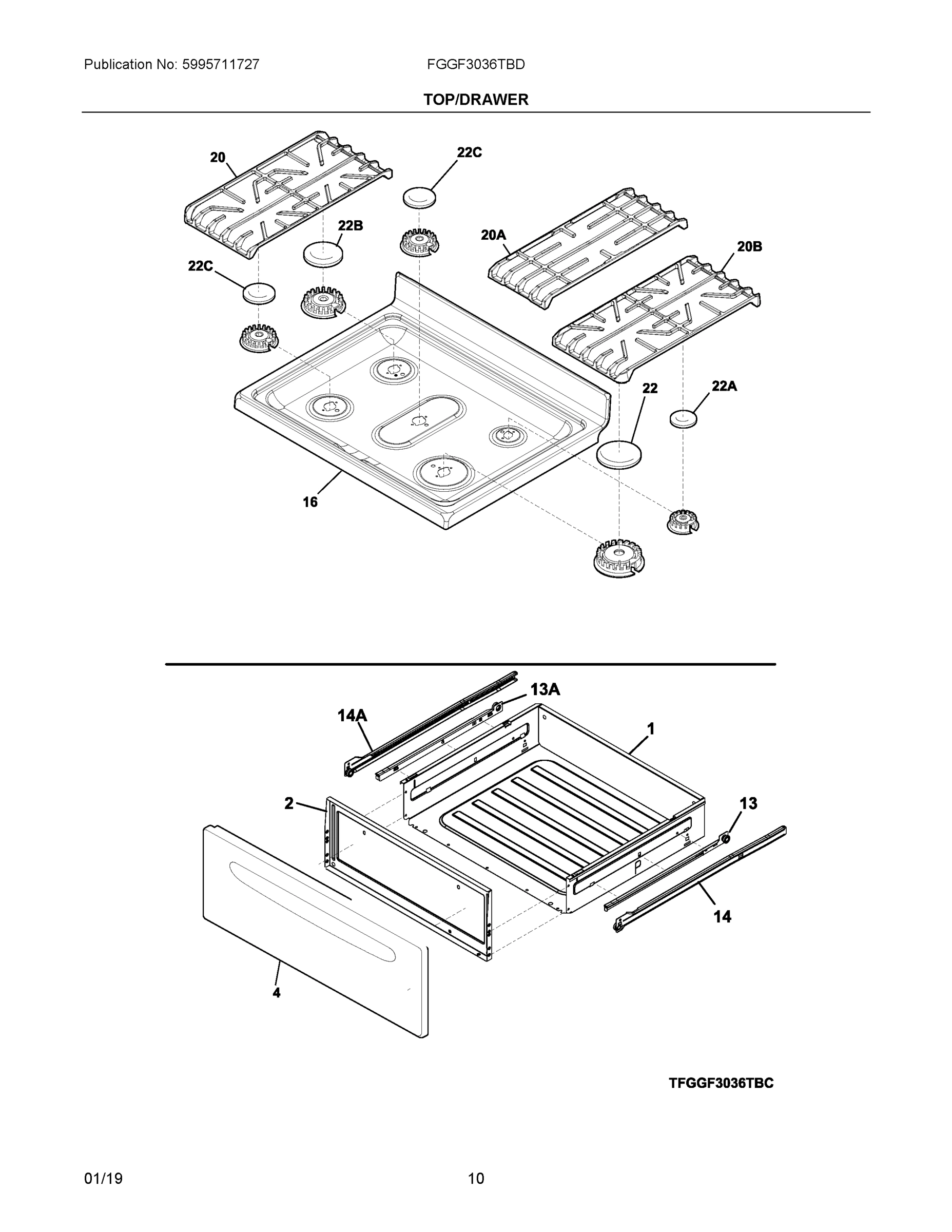 Publication No: 5995711727

FGGF3036TBD

TOP/DRAWER

20

22C

22B

20A

20B

22C

22

22A

16

13A

14A

1

2

13

14

4

TFGGF3036TBC

01/19

10