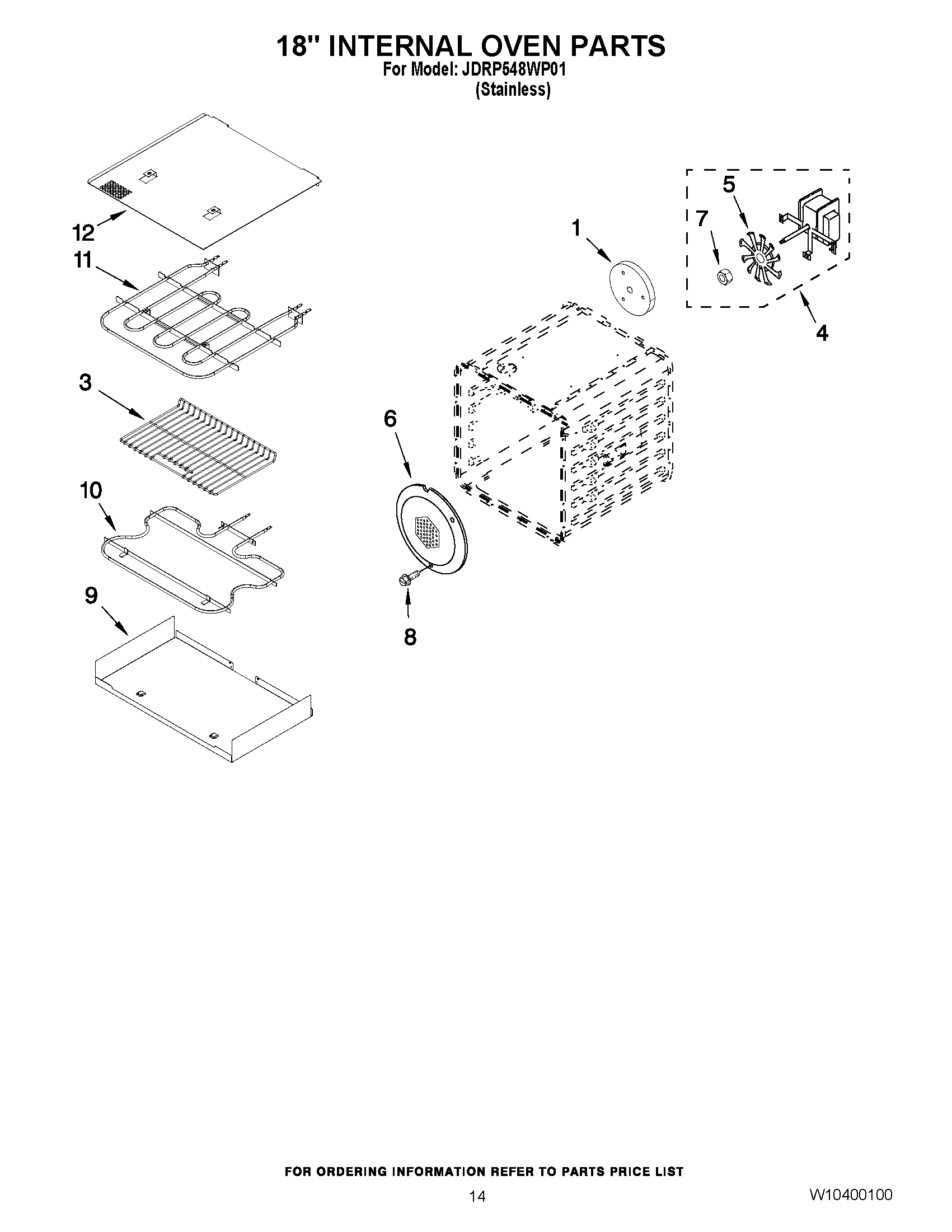 18" INTERNAL OVEN PARTS
For Model: JDRP548WP01
(Stainless)

12
11
3
10
9
1
5
7
4
6
8

FOR ORDERING INFORMATION REFER TO PARTS PRICE LIST
14
W10400100