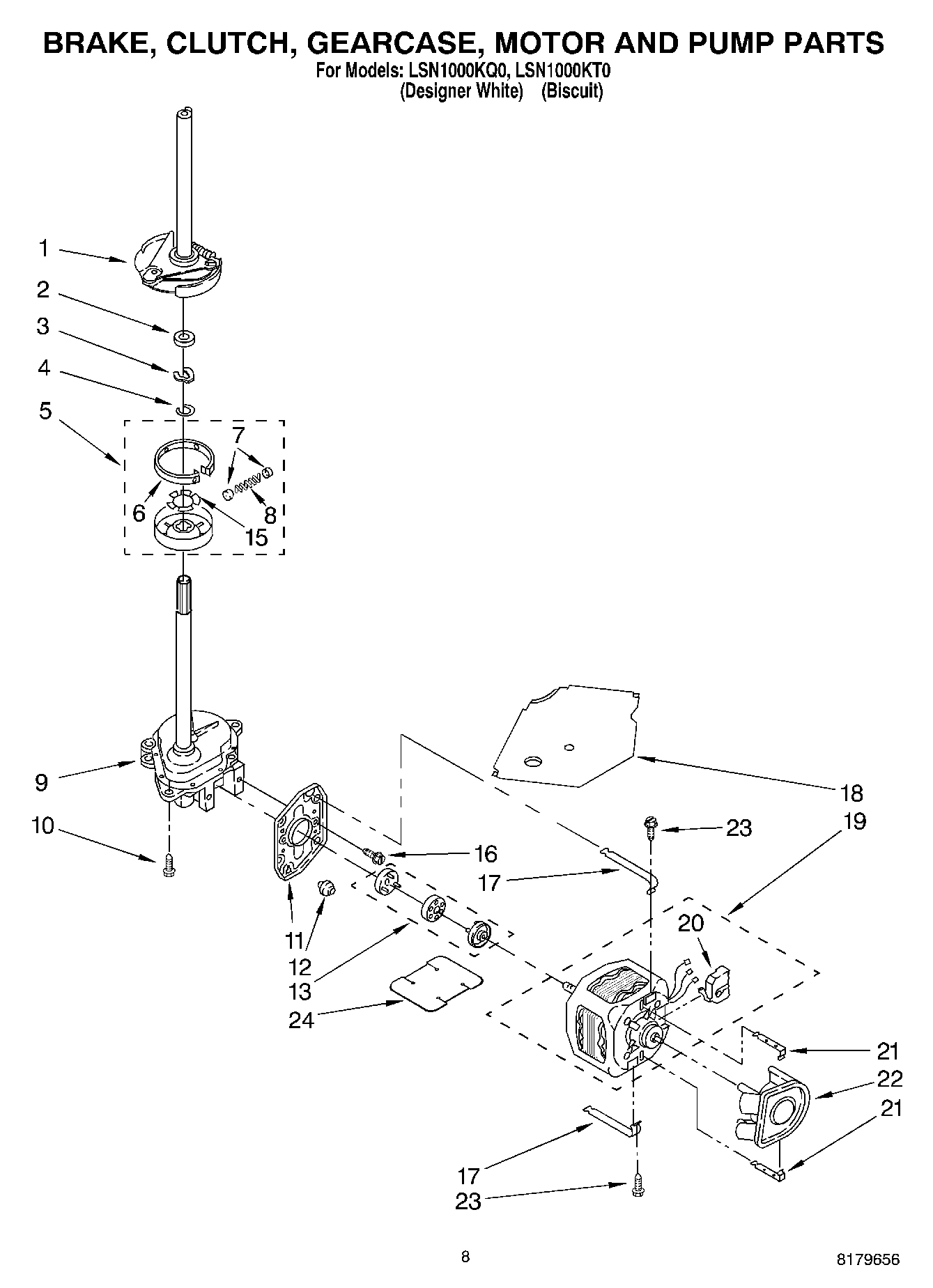 BRAKE, CLUTCH, GEARCASE, MOTOR AND PUMP PARTS
For Models: LSN1000KQ0, LSN1000KT0
(Designer White) (Biscuit)

1
2
3
4
5
7
6
8
15
9
10
18
23
19
16
17
20
11
12
13
24
21
22
21
17
23

8

8179656