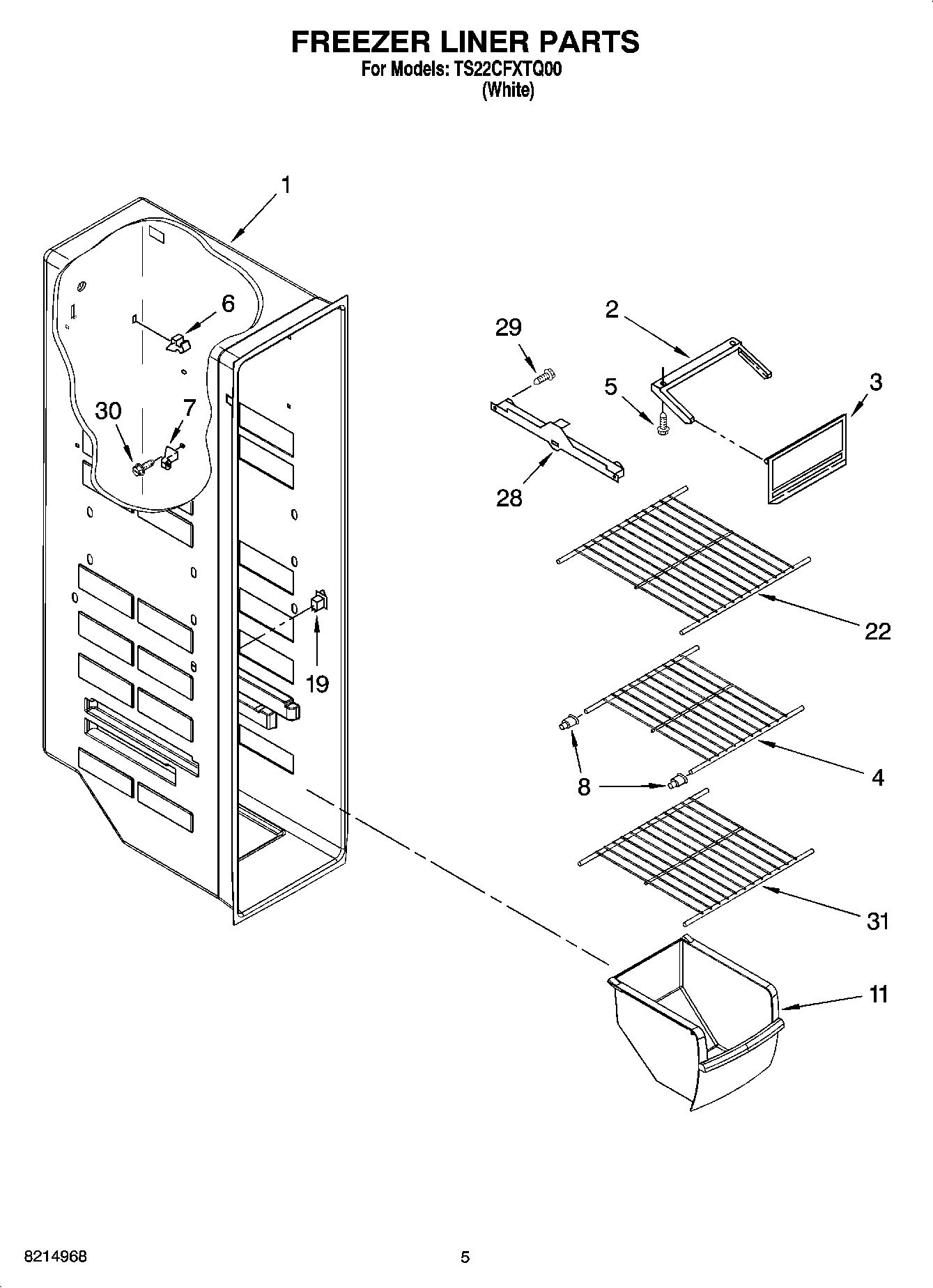 FREEZER LINER PARTS
For Models: TS22CFXTQ00
(White)

1
6
30
7
19
29
2
5
3
28
22
8
4
31
11

8214968

5